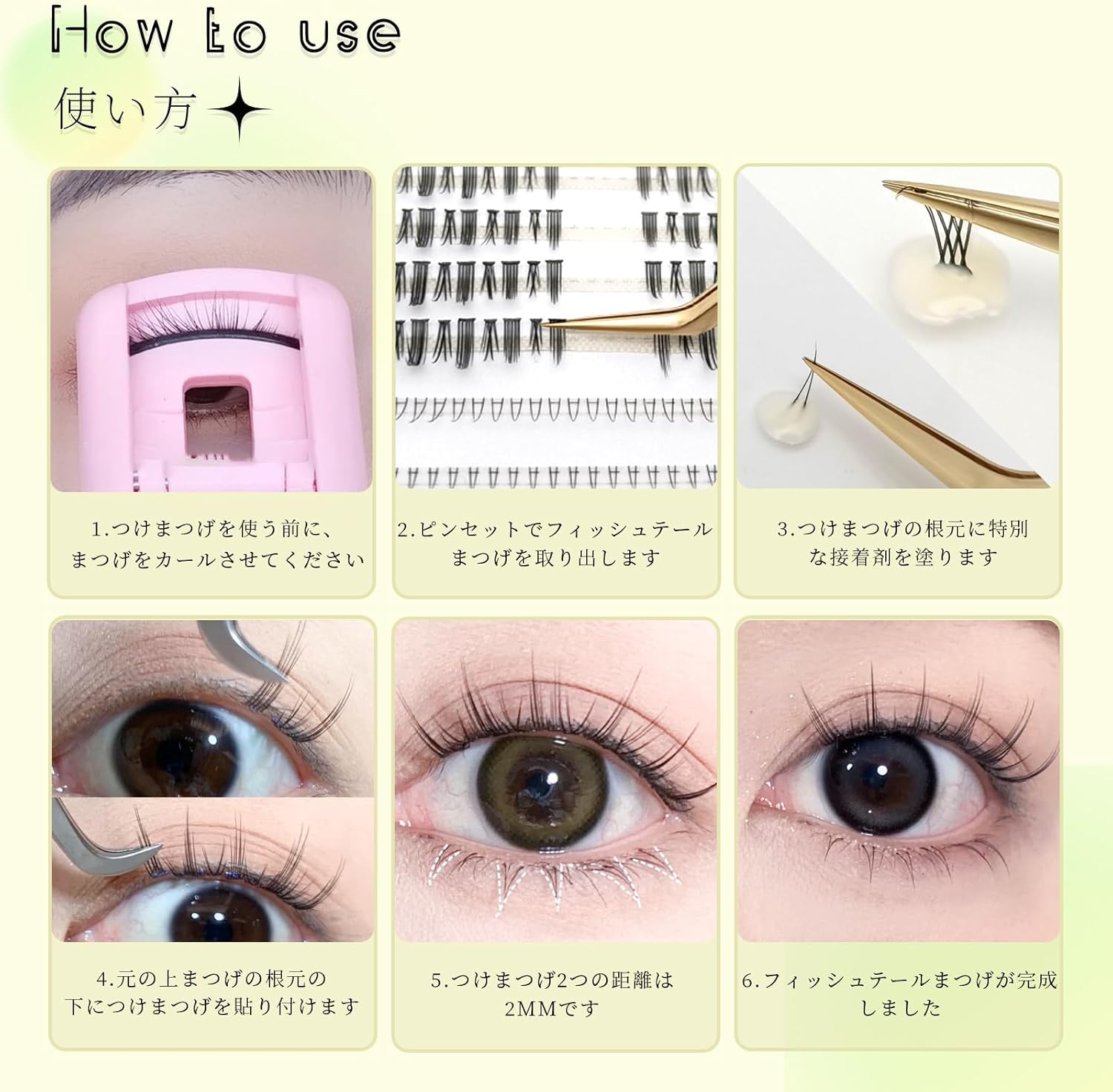 How to use

使い方

1.つけまつげを使う前に、まつげをカールさせてください

2.ピンセットでフィッシュテールまつげを取り出します

3.つけまつげの根元に特別な接着剤を塗ります

4.元の上まつげの根元の下につけまつげを貼り付けます

5.つけまつげ2つの距離は2MMです

6.フィッシュテールまつげが完成しました