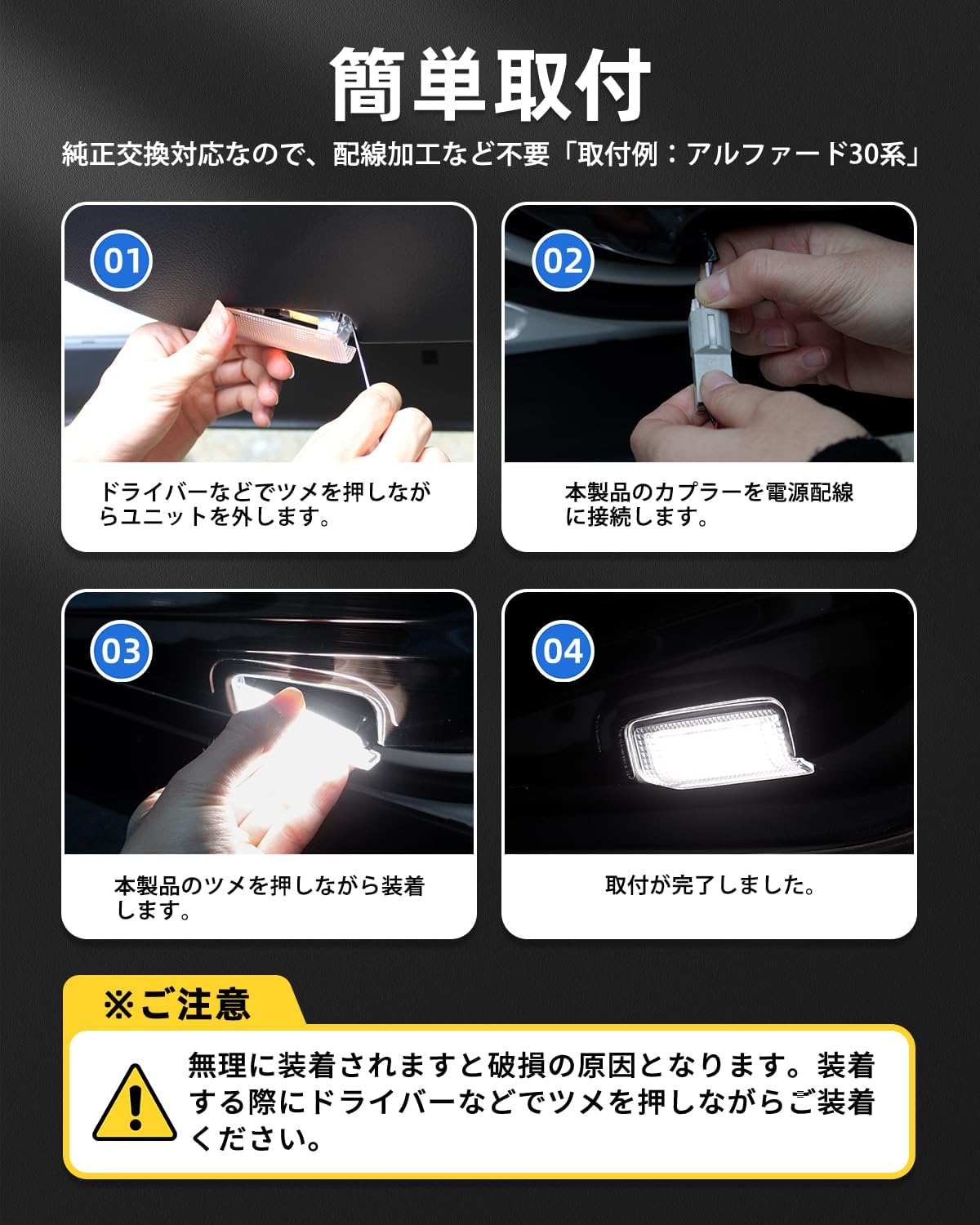 簡単取付

純正交換対応なので、配線加工など不要「取付例：アルファード30系」

01

ドライバーなどでツメを押しながらユニットを外します。

02

本製品のカプラーを電源配線に接続します。

03

本製品のツメを押しながら装着します。

04

取付が完了しました。

※ご注意

無理に装着されますと破損の原因となります。装着する際にドライバーなどでツメを押しながらご装着ください。