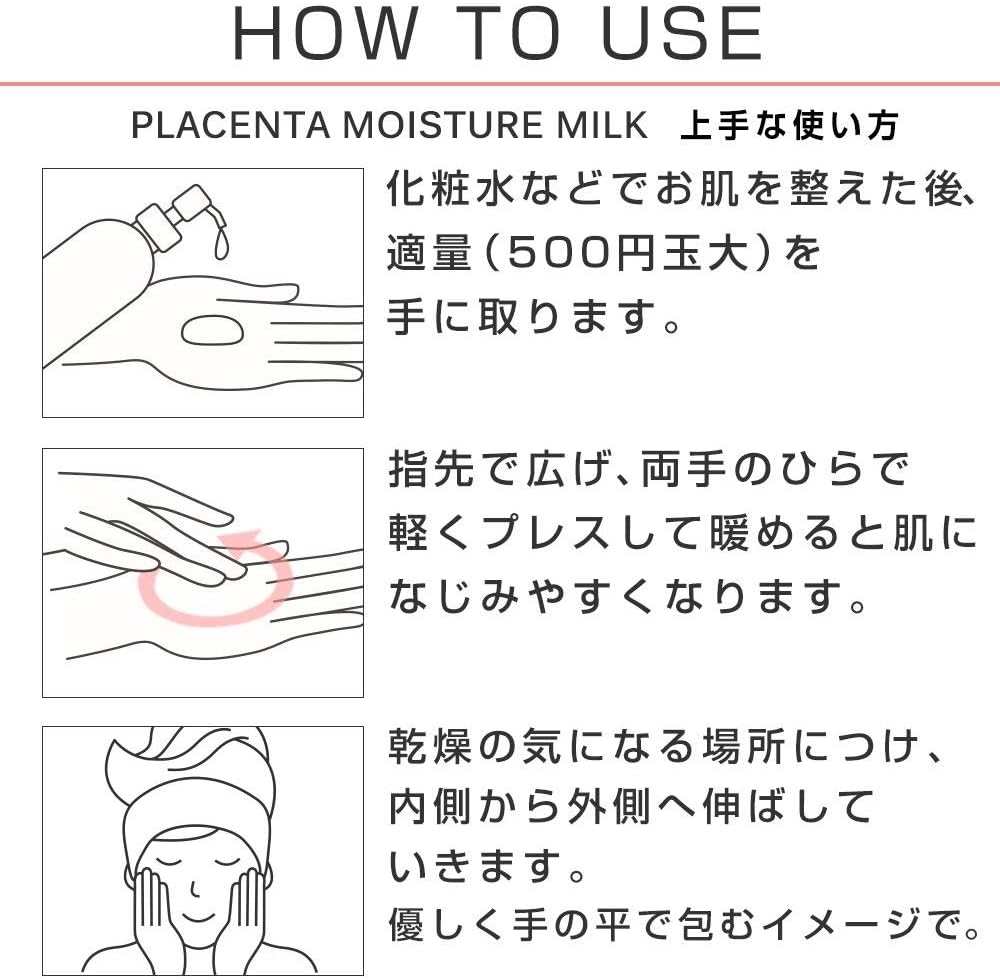 HOW TO USE

PLACENTA MOISTURE MILK　上手な使い方

化粧水などでお肌を整えた後、適量（500円玉大）を手に取ります。

指先で広げ、両手のひらで軽くプレスして暖めると肌になじみやすくなります。

乾燥の気になる場所につけ、内側から外側へ伸ばしていきます。
優しく手の平で包むイメージで。