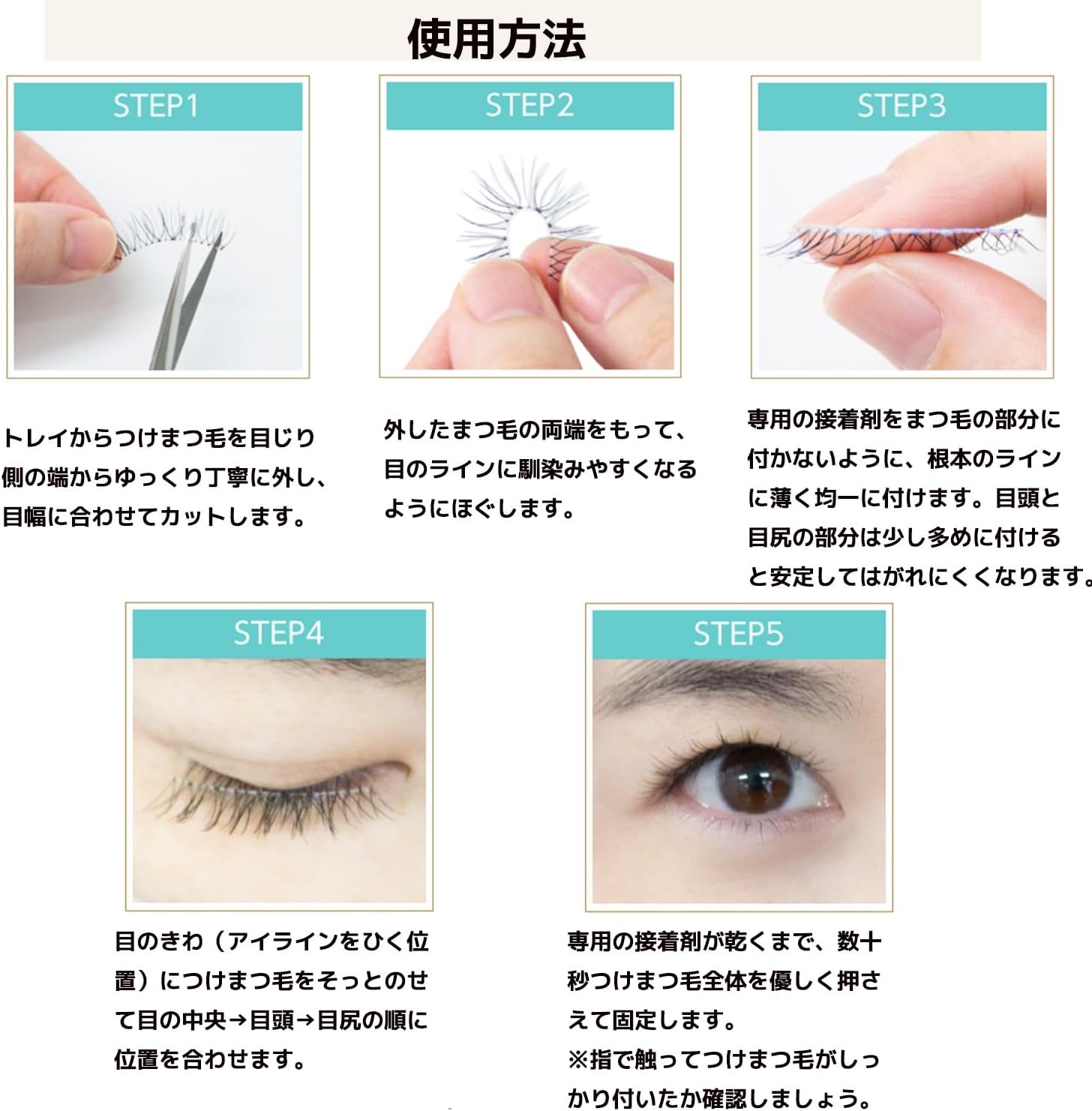 使用方法

STEP1

トレイからつけまつ毛を目じり側の端からゆっくり丁寧に外し、目幅に合わせてカットします。

STEP2

外したまつ毛の両端をもって、目のラインに馴染みやすくなるようにほぐします。

STEP3

専用の接着剤をまつ毛の部分に付かないように、根本のラインに薄く均一に付けます。目頭と目尻の部分は少し多めに付けると安定してはがれにくくなります。

STEP4

目のきわ（アイラインをひく位置）につけまつ毛をそっとのせて目の中央→目頭→目尻の順に位置を合わせます。

STEP5

専用の接着剤が乾くまで、数十秒つけまつ毛全体を優しく押さえて固定します。
※指で触ってつけまつ毛がしっかり付いたか確認しましょう。