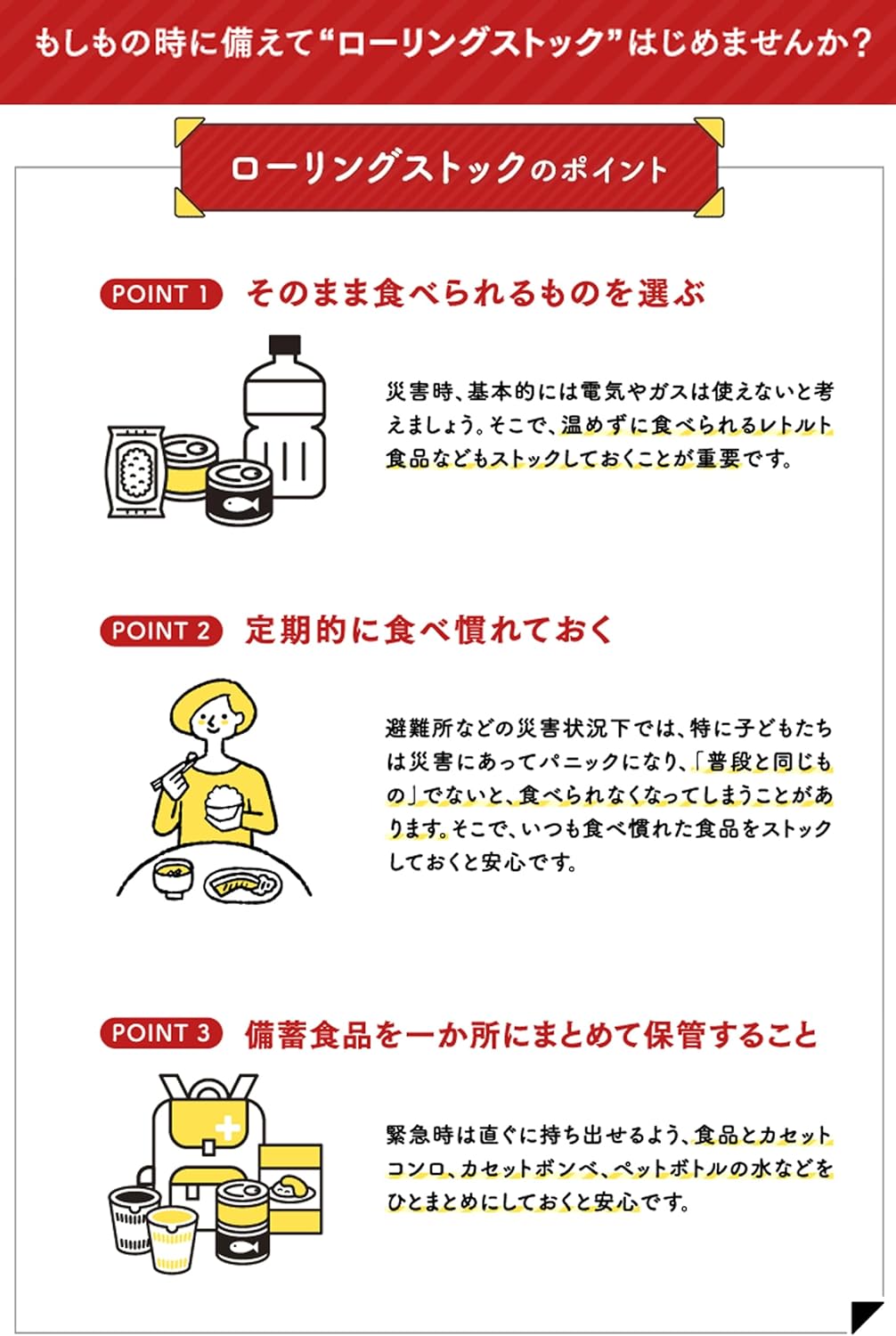 もしもの時に備えて“ローリングストック”はじめませんか？

ローリングストックのポイント

POINT 1 そのまま食べられるものを選ぶ

災害時、基本的には電気やガスは使えないと考えましょう。そこで、温めずに食べられるレトルト食品などもストックしておくことが重要です。

POINT 2 定期的に食べ慣れておく

避難所などの災害状況下では、特に子どもたちは災害にあってパニックになり、「普段と同じもの」でないと、食べられなくなってしまうことがあります。そこで、いつも食べ慣れた食品をストックしておくと安心です。

POINT 3 備蓄食品を一か所にまとめて保管すること

緊急時は直ぐに持ち出せるよう、食品とカセットコンロ、カセットボンベ、ペットボトルの水などをひとまとめにしておくと安心です。