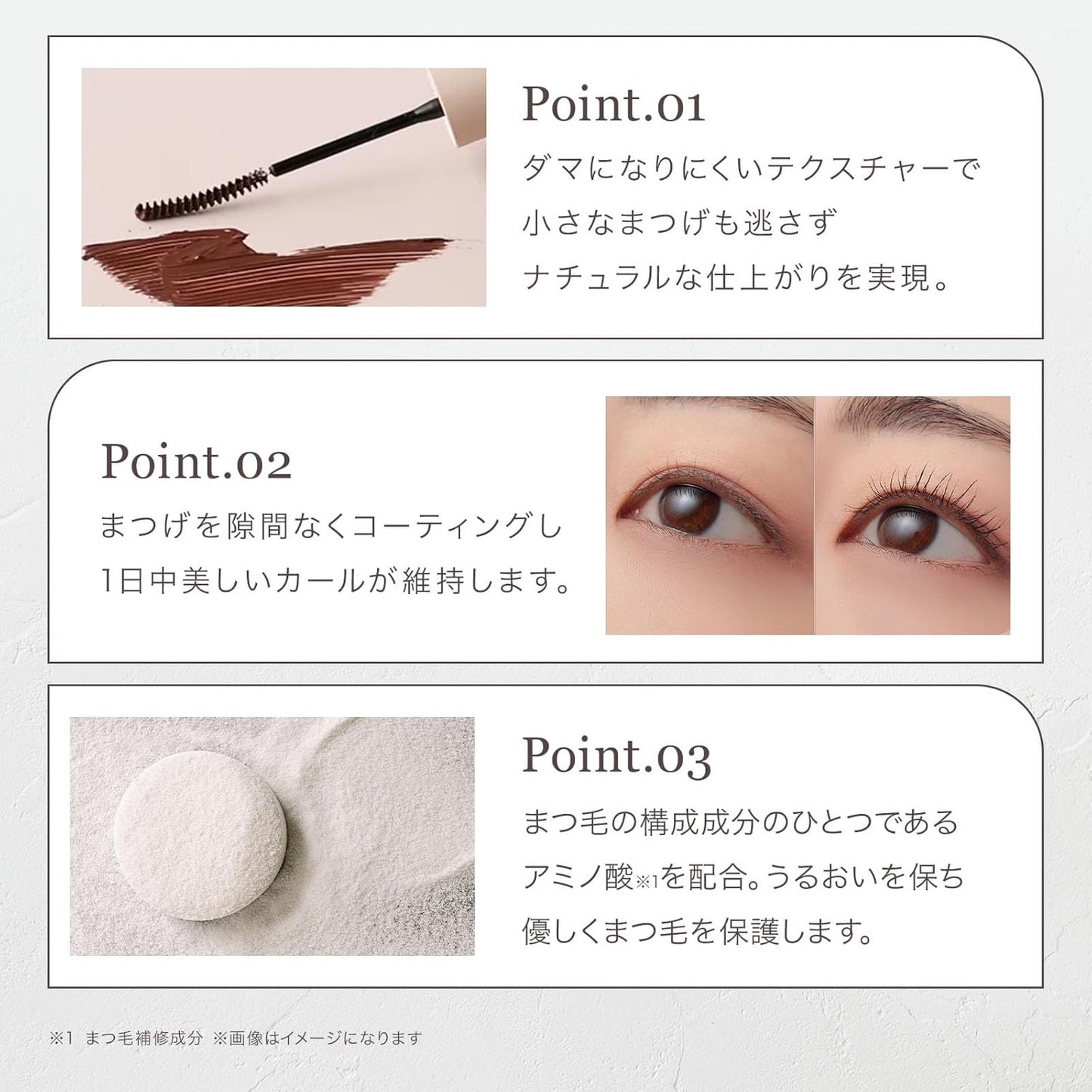 Point.01
ダマになりにくいテクスチャーで
小さなまつげも逃さず
ナチュラルな仕上がりを実現。

Point.02
まつげを隙間なくコーティングし
1日中美しいカールが維持します。

Point.03
まつ毛の構成成分のひとつである
アミノ酸※1を配合。うるおいを保ち
優しくまつ毛を保護します。

※1 まつ毛補修成分 ※画像はイメージになります