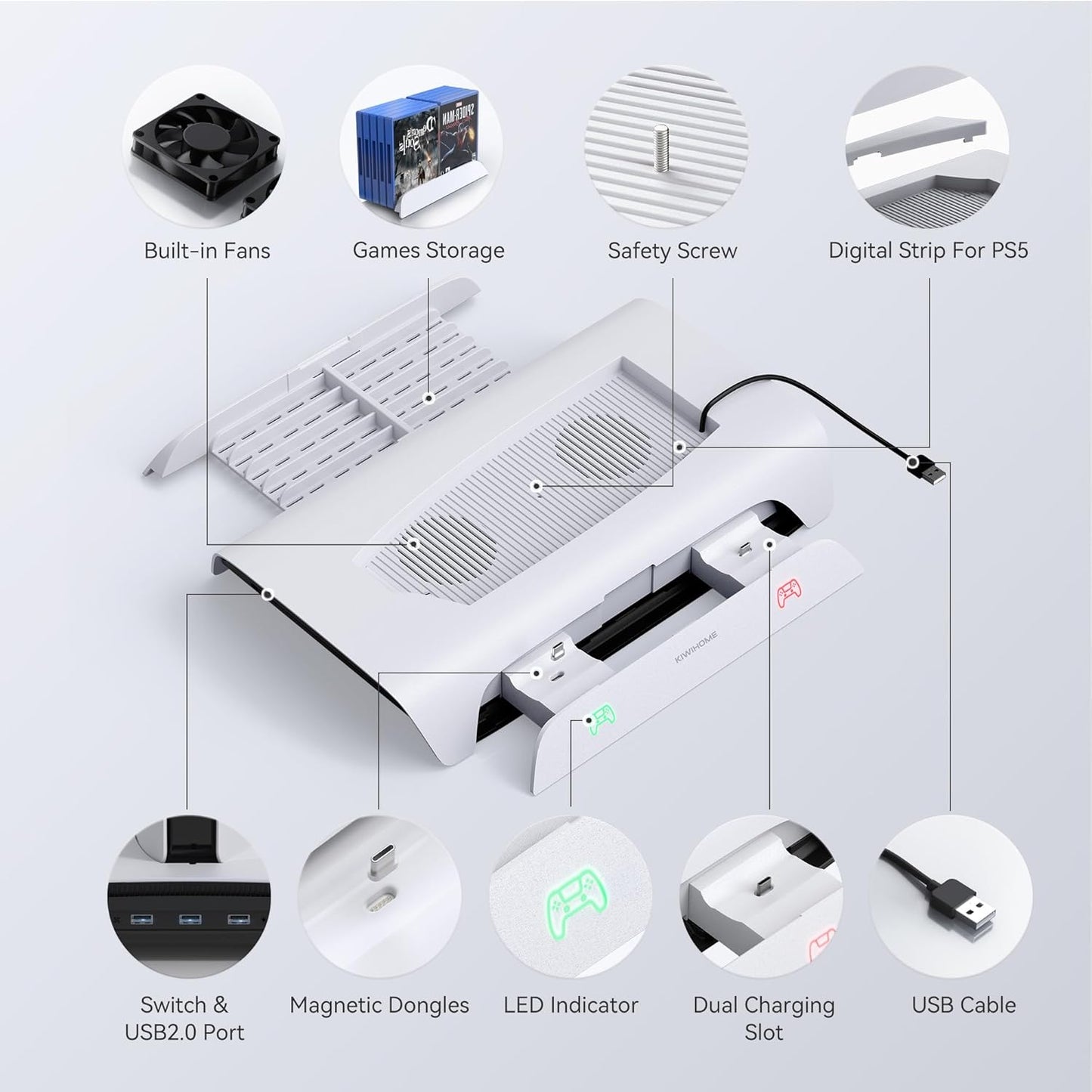 Demon's Souls

SPIDER-MAN

Built-in Fans

Games Storage

Safety Screw

Digital Strip For PS5

KIWIHOME

Switch & USB2.0 Port

Magnetic Dongles

LED Indicator

Dual Charging Slot

USB Cable