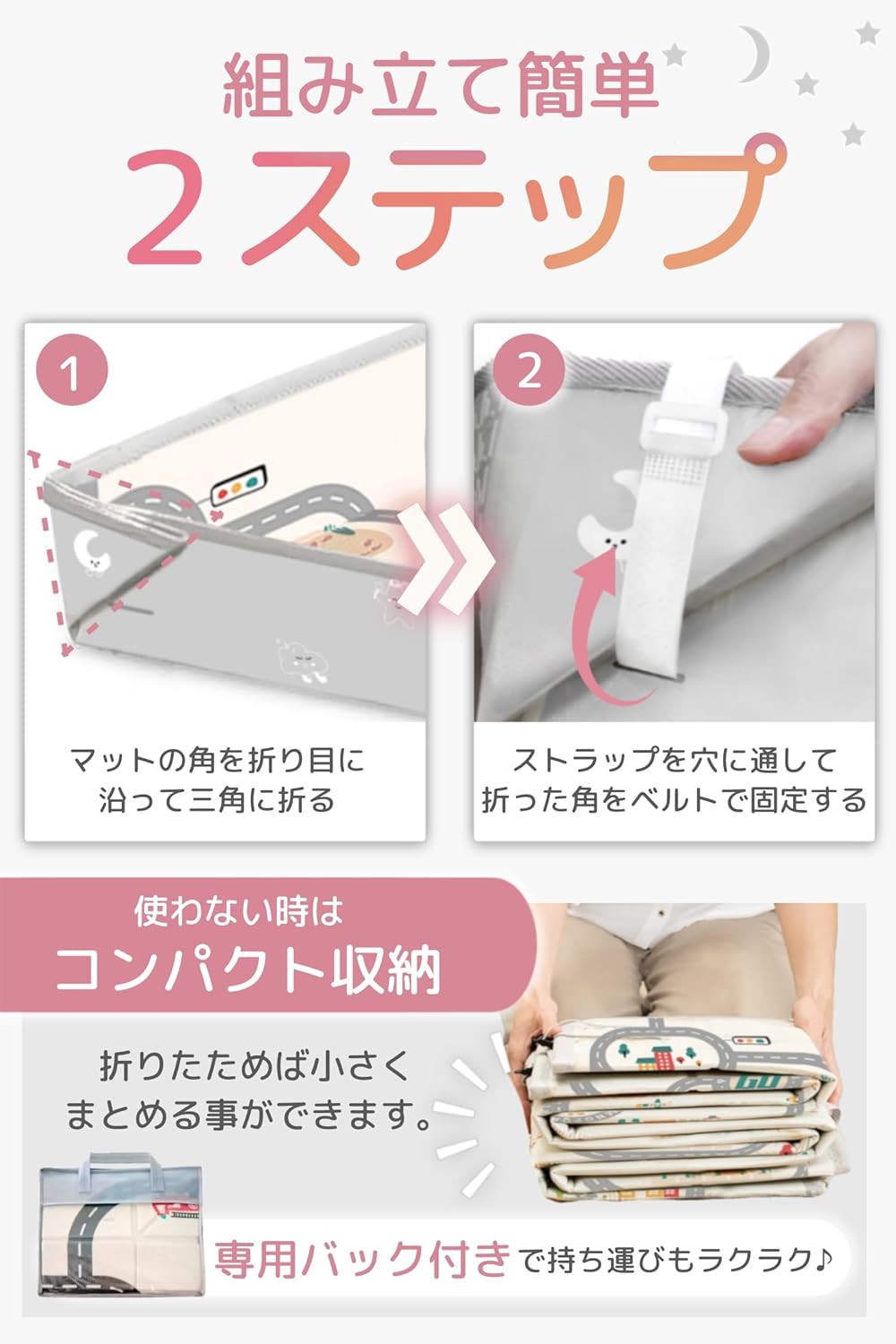 組み立て簡単
2ステップ

1

マットの角を折り目に沿って三角に折る

2

ストラップを穴に通して折った角をベルトで固定する

使わない時は
コンパクト収納

折りたためば小さくまとめる事ができます。

専用バック付きで持ち運びもラクラク♪