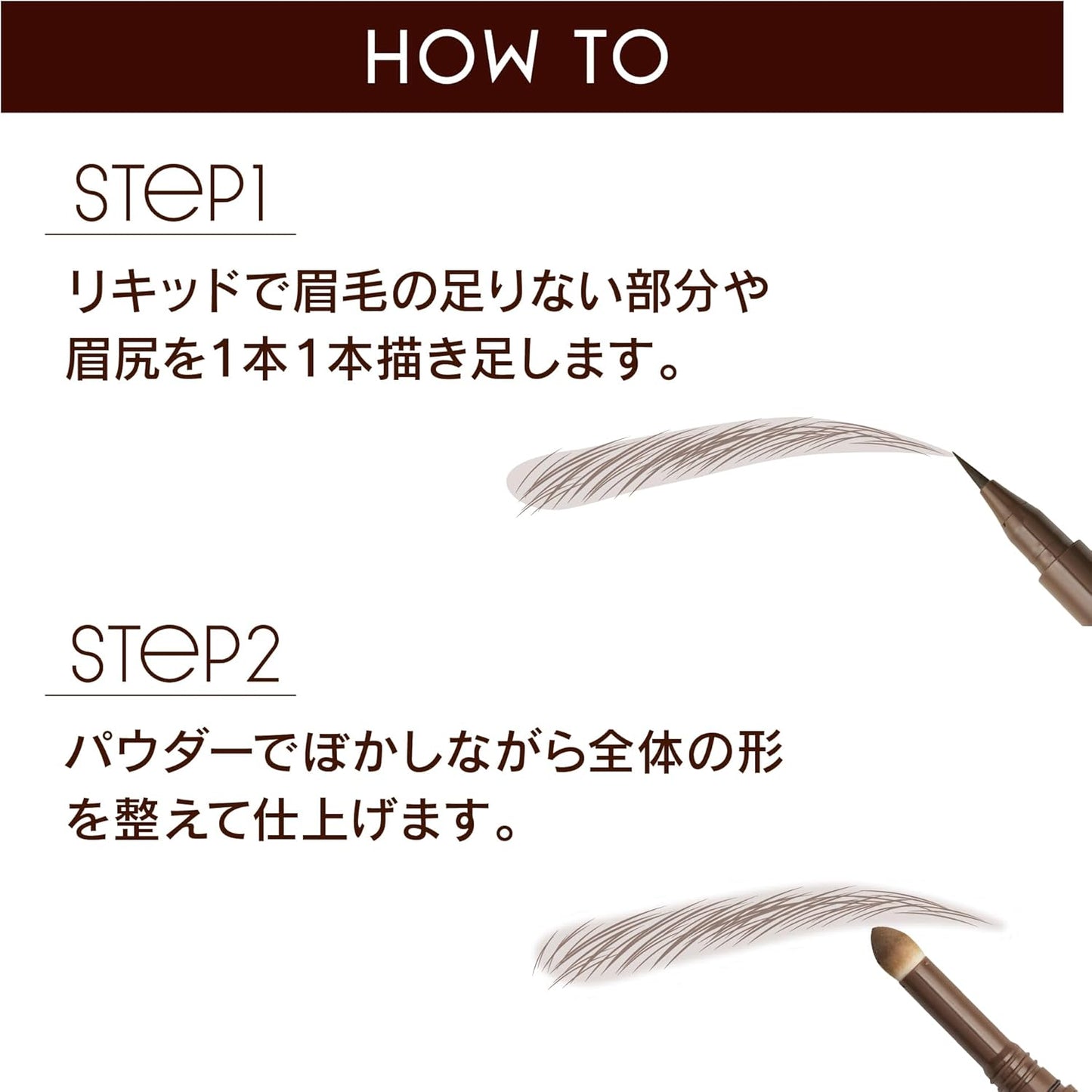 HOW TO

STEP1

リキッドで眉毛の足りない部分や眉尻を1本1本描き足します。

STEP2

パウダーでぼかしながら全体の形を整えて仕上げます。