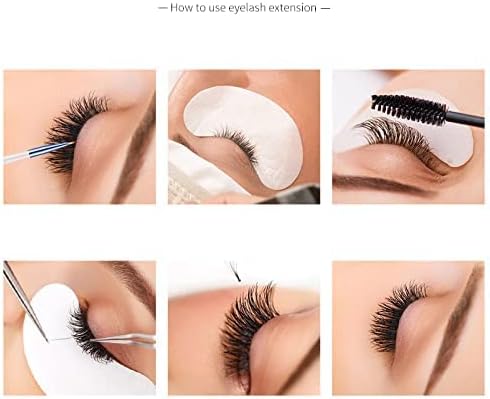 — How to use eyelash extension —