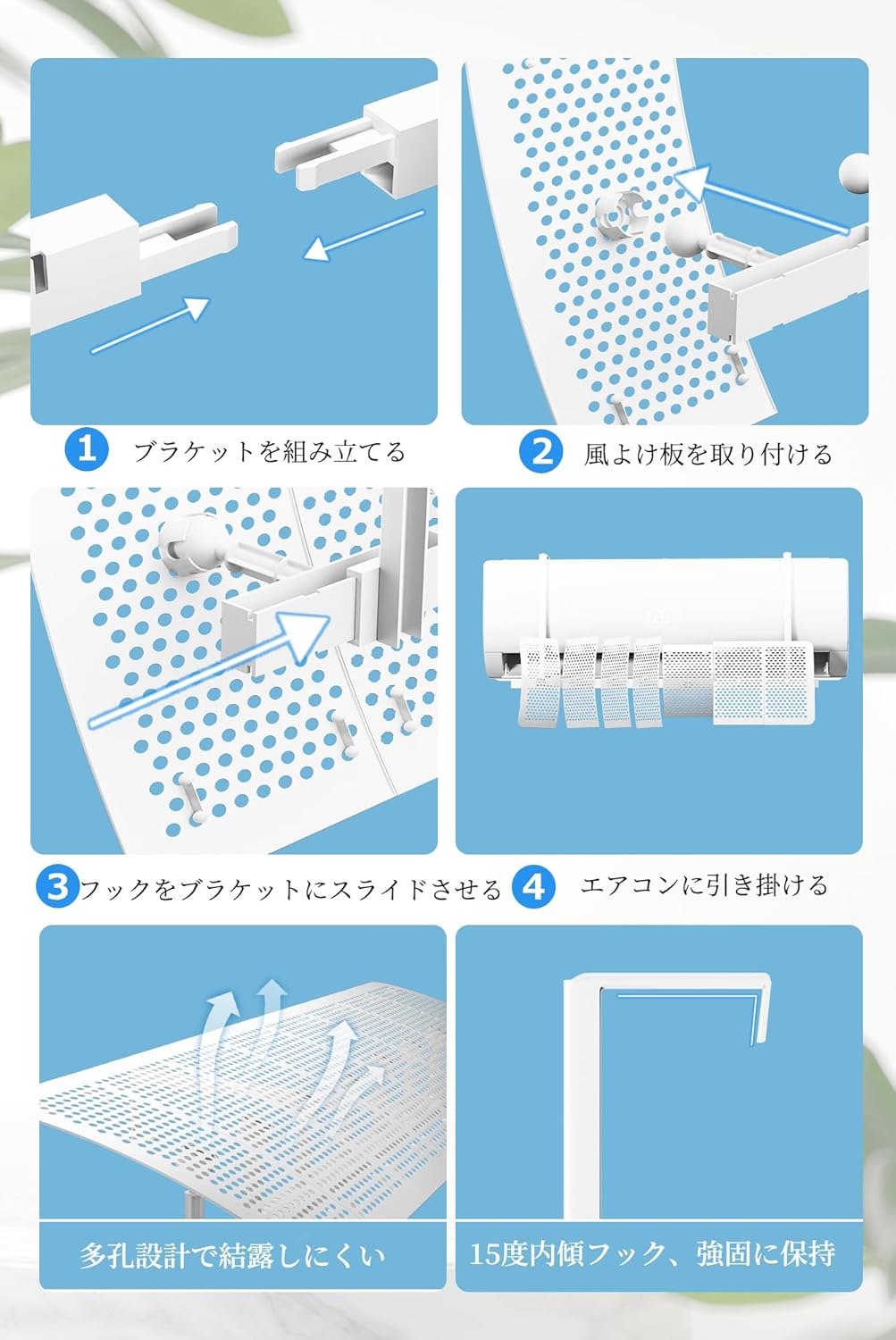 1 ブラケットを組み立てる

2 風よけ板を取り付ける

3 フックをブラケットにスライドさせる

4 エアコンに引き掛ける

多孔設計で結露しにくい

15度内傾フック、強固に保持