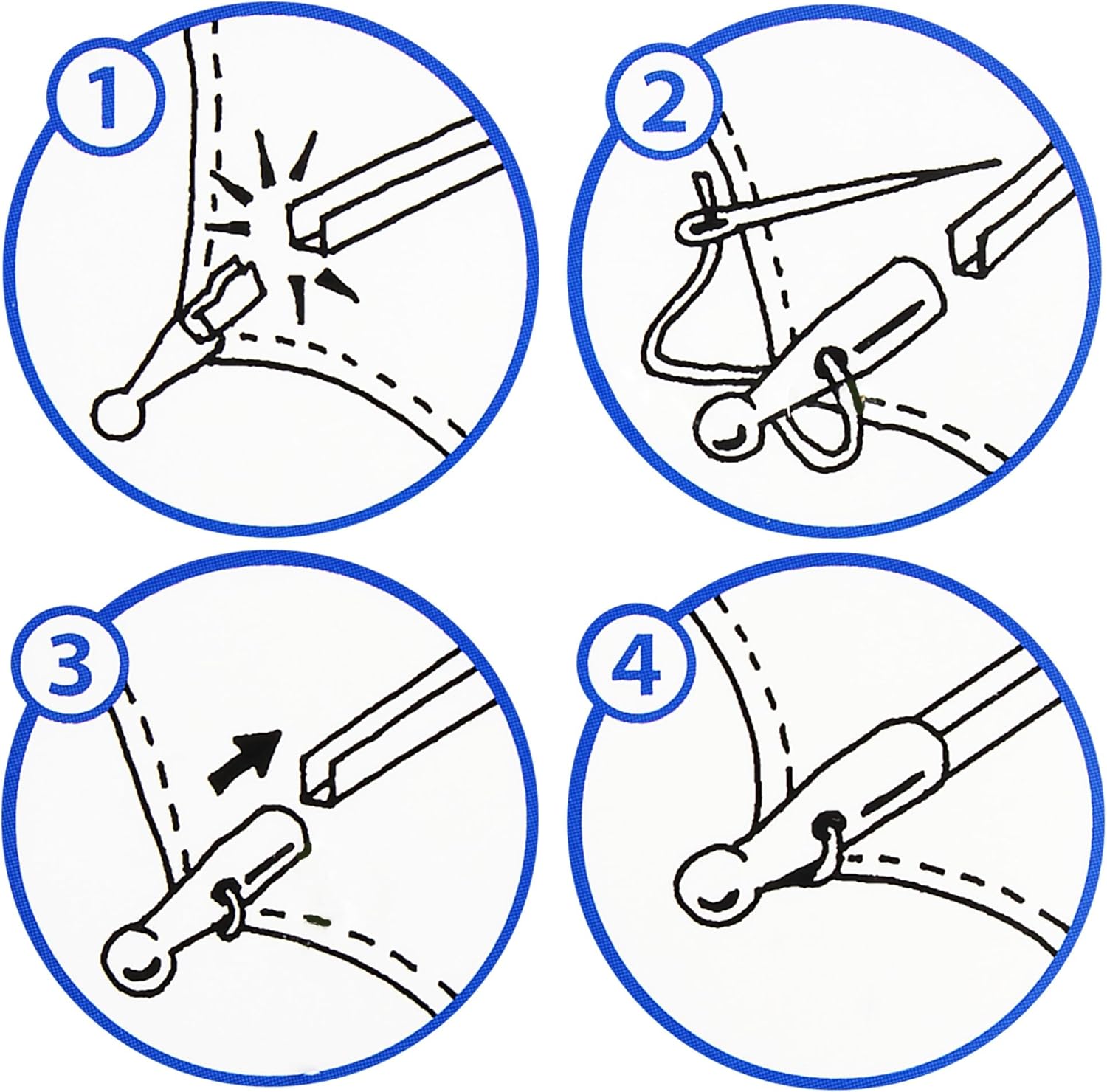 1

2

3

4