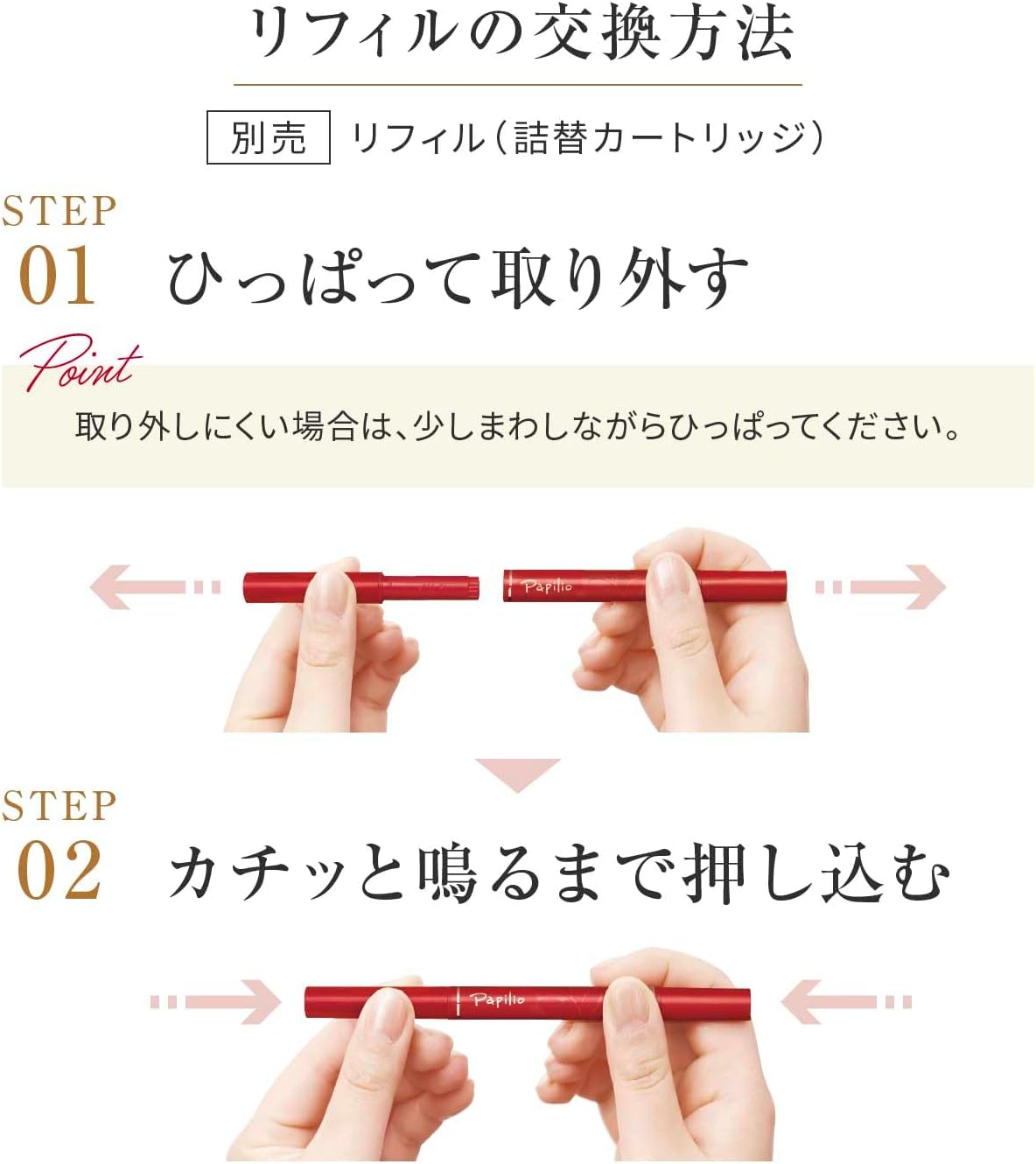 リフィルの交換方法

別売 リフィル（詰替カートリッジ）

STEP
01 ひっぱって取り外す

Point
取り外しにくい場合は、少しまわしながらひっぱってください。

Papilio

STEP
02 カチッと鳴るまで押し込む

Papilio