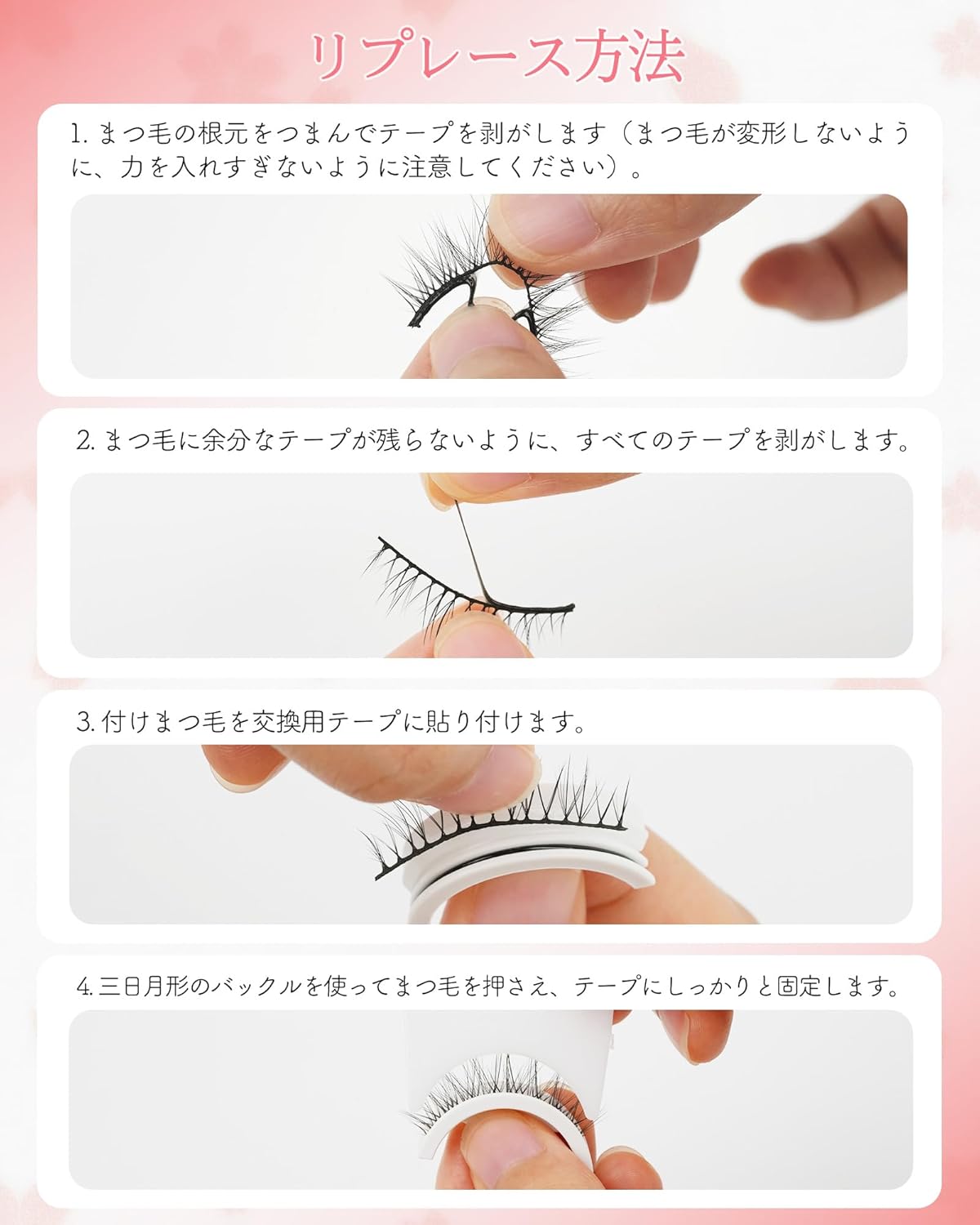 リプレース方法

1. まつ毛の根元をつまんでテープを剥がします（まつ毛が変形しないように、力を入れすぎないように注意してください）。

2. まつ毛に余分なテープが残らないように、すべてのテープを剥がします。

3. 付けまつ毛を交換用テープに貼り付けます。

4. 三日月形のバックルを使ってまつ毛を押さえ、テープにしっかりと固定します。