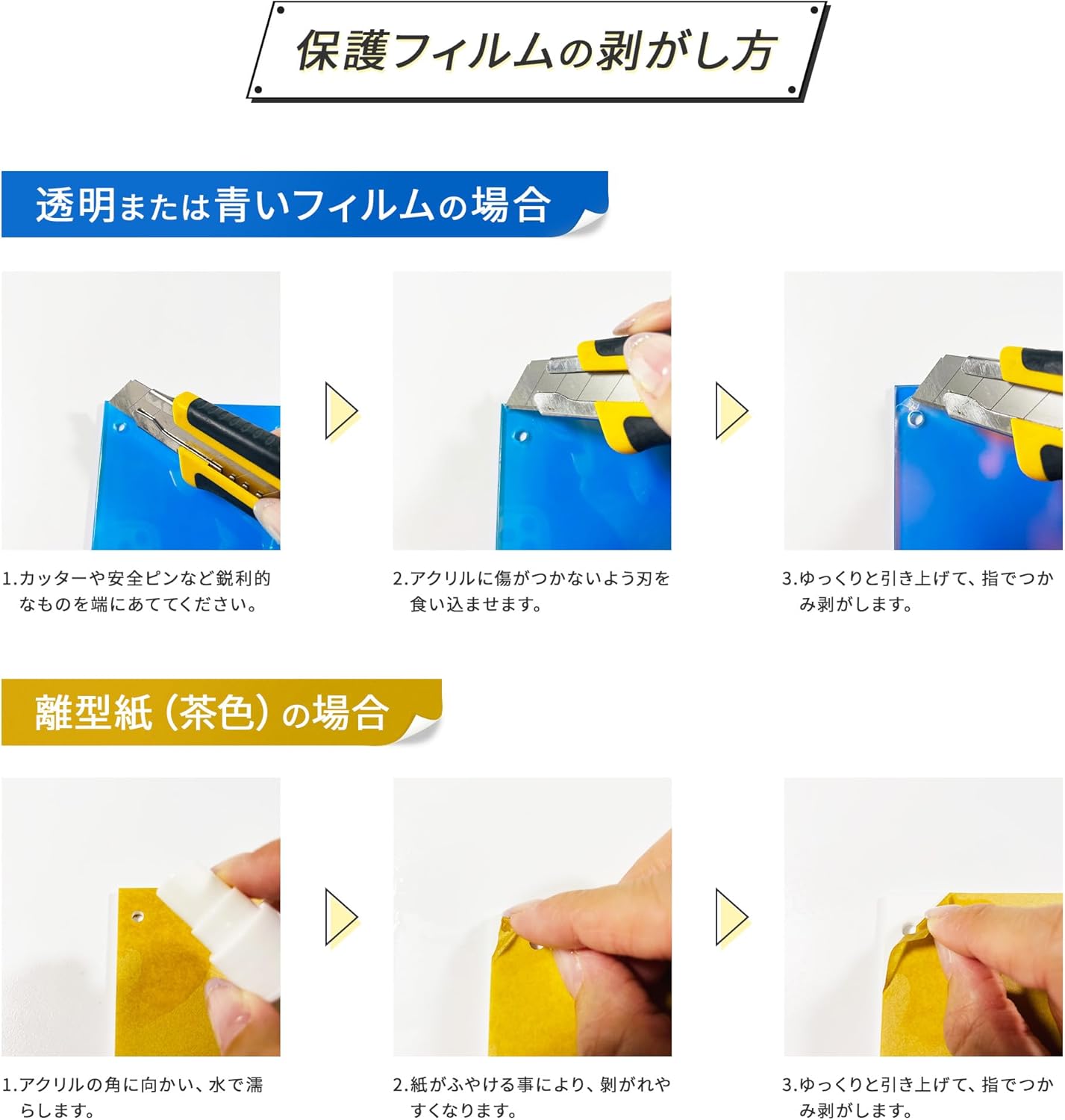 保護フィルムの剥がし方

透明または青いフィルムの場合

1.カッターや安全ピンなど鋭利的なものを端にあててください。

2.アクリルに傷がつかないよう刃を食い込ませます。

3.ゆっくりと引き上げて、指でつかみ剥がします。

離型紙（茶色）の場合

1.アクリルの角に向かい、水で濡らします。

2.紙がふやける事により、剥がれやすくなります。

3.ゆっくりと引き上げて、指でつかみ剥がします。