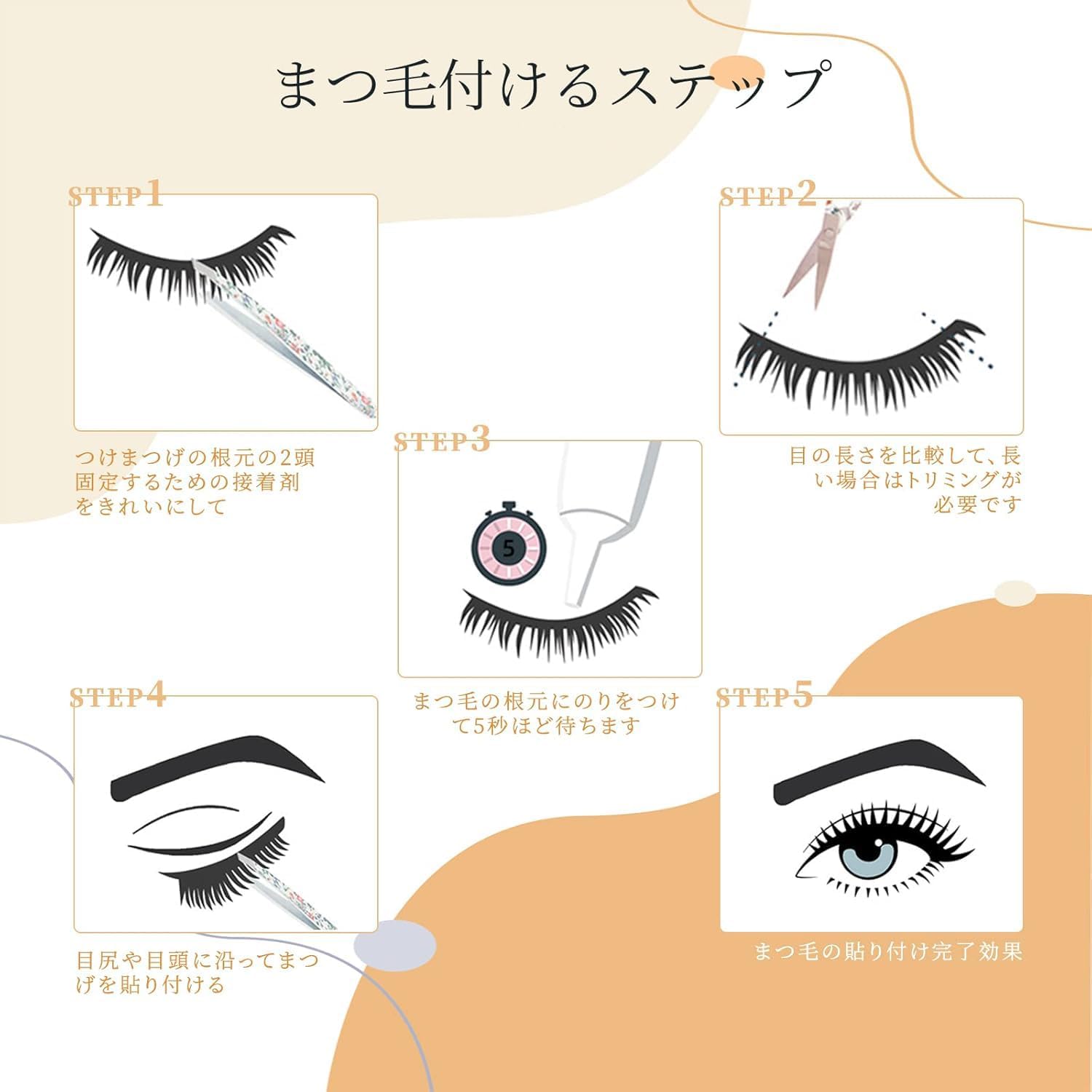 まつ毛付けるステップ

STEP1

つけまつげの根元の2頭固定するための接着剤をきれいにして

STEP2

目の長さを比較して、長い場合はトリミングが必要です

STEP3

5

まつ毛の根元にのりをつけて5秒ほど待ちます

STEP4

目尻や目頭に沿ってまつげを貼り付ける

STEP5

まつ毛の貼り付け完了効果