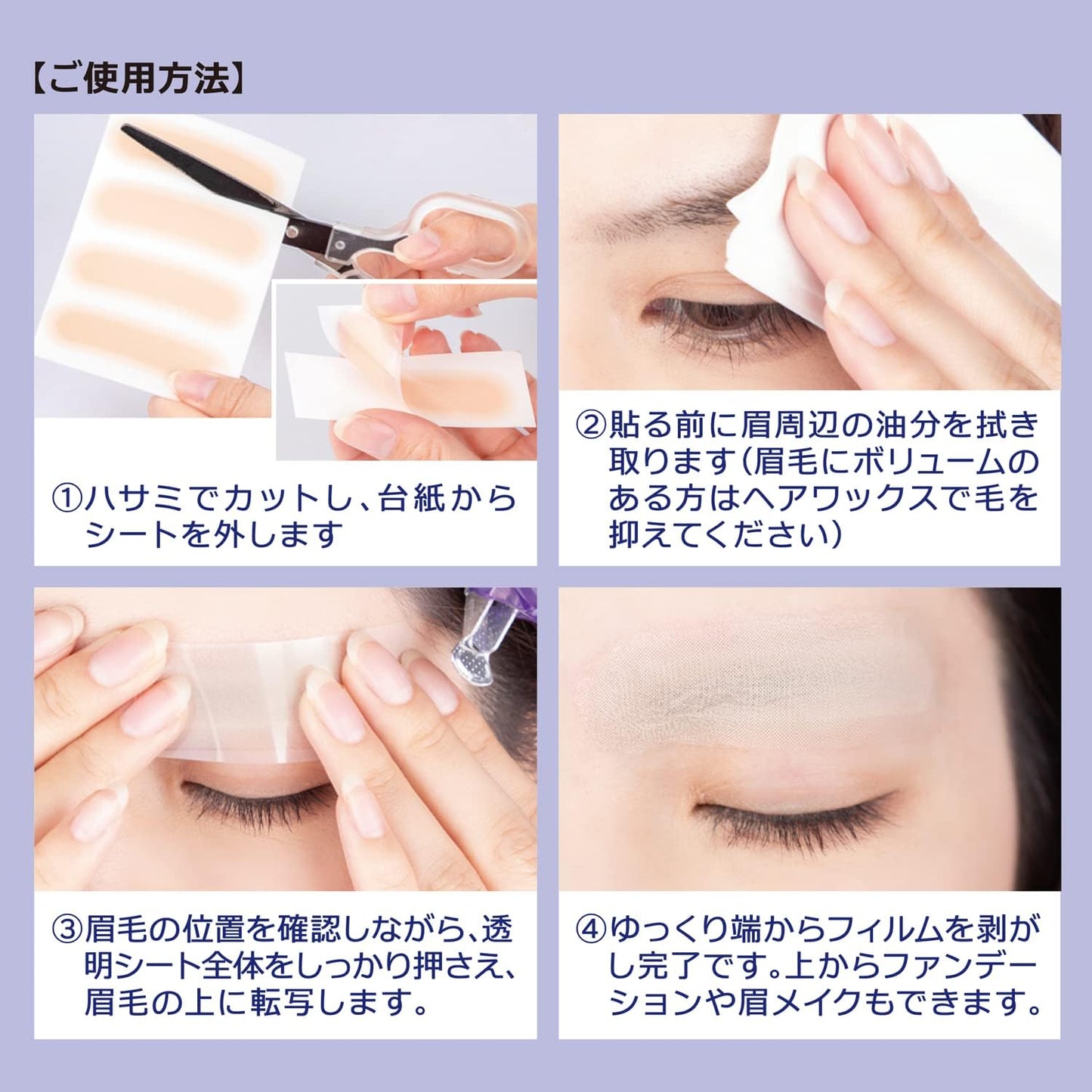 【ご使用方法】

①ハサミでカットし、台紙からシートを外します

②貼る前に眉周辺の油分を拭き取ります（眉毛にボリュームのある方はヘアワックスで毛を抑えてください）

③眉毛の位置を確認しながら、透明シート全体をしっかり押さえ、眉毛の上に転写します。

④ゆっくり端からフィルムを剥がし完了です。上からファンデーションや眉メイクもできます。