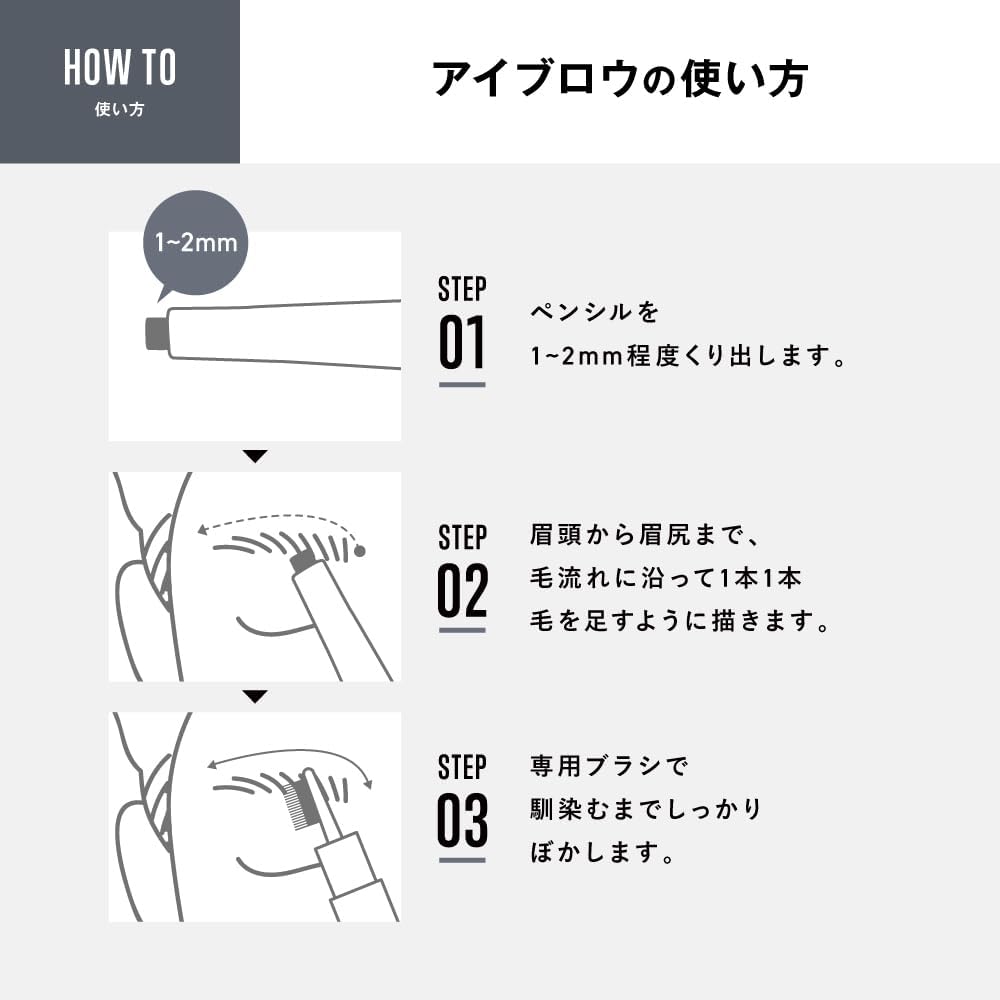 HOW TO
使い方

アイブロウの使い方

1~2mm

STEP
01

ペンシルを
1~2mm程度くり出します。

STEP
02

眉頭から眉尻まで、
毛流れに沿って1本1本
毛を足すように描きます。

STEP
03

専用ブラシで
馴染むまでしっかり
ぼかします。