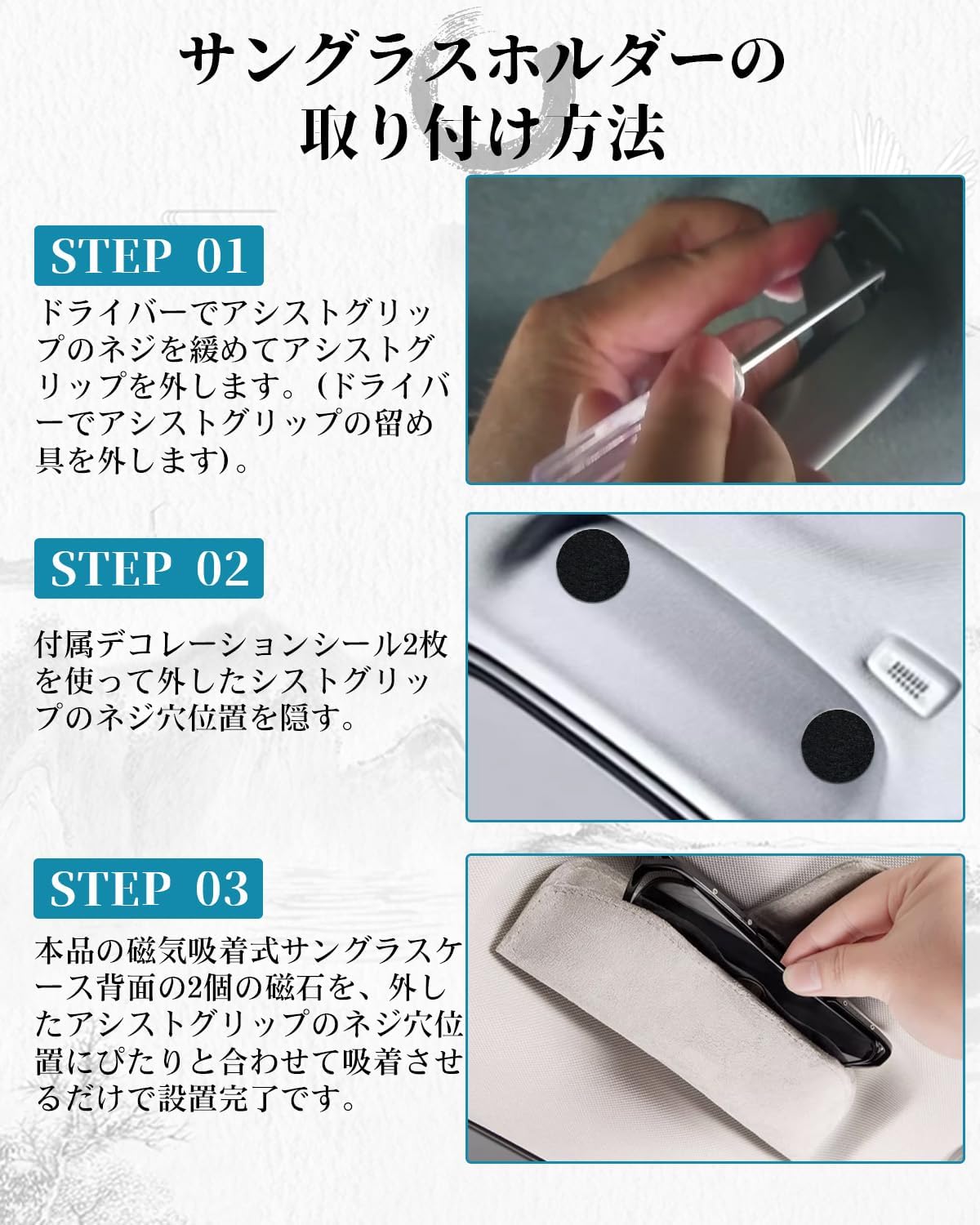 サングラスホルダーの取り付け方法

STEP 01

ドライバーでアシストグリップのネジを緩めてアシストグリップを外します。(ドライバーでアシストグリップの留め具を外します)。

STEP 02

付属デコレーションシール2枚を使って外したシストグリップのネジ穴位置を隠す。

STEP 03

本品の磁気吸着式サングラスケース背面の2個の磁石を、外したアシストグリップのネジ穴位置にぴたりと合わせて吸着させるだけで設置完了です。