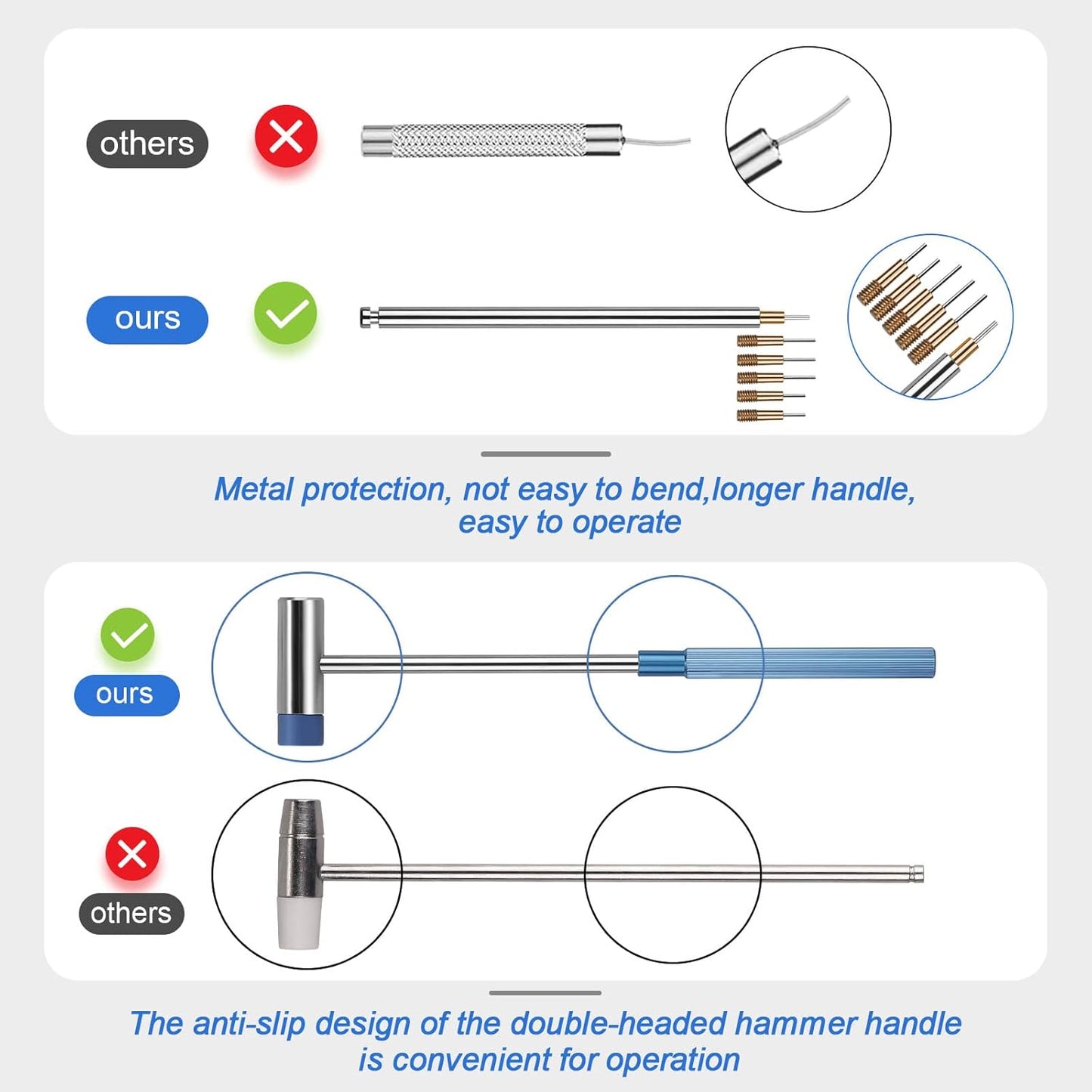 others

ours

Metal protection, not easy to bend,longer handle, easy to operate

ours

others

The anti-slip design of the double-headed hammer handle is convenient for operation