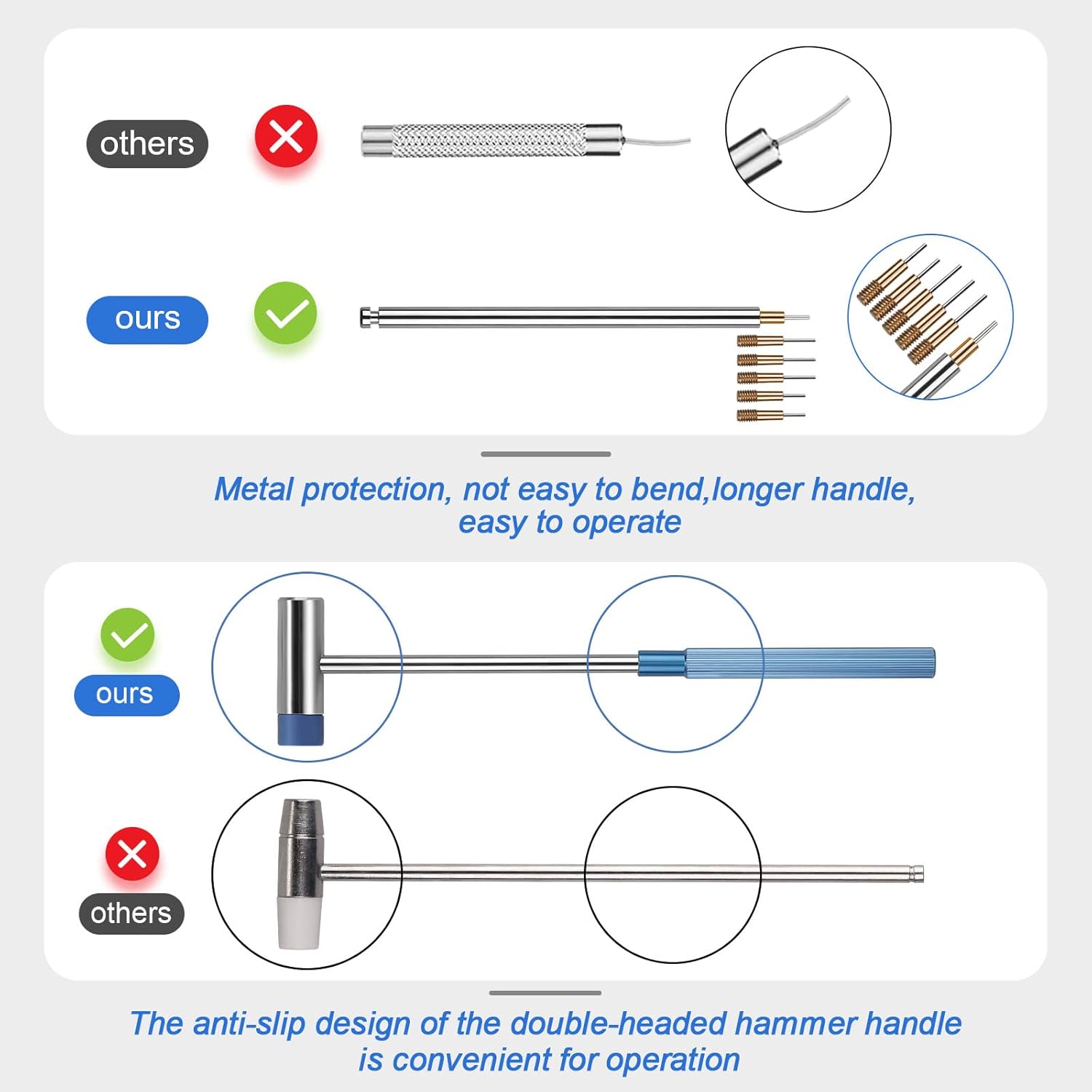 others

ours

Metal protection, not easy to bend,longer handle, easy to operate

ours

others

The anti-slip design of the double-headed hammer handle is convenient for operation