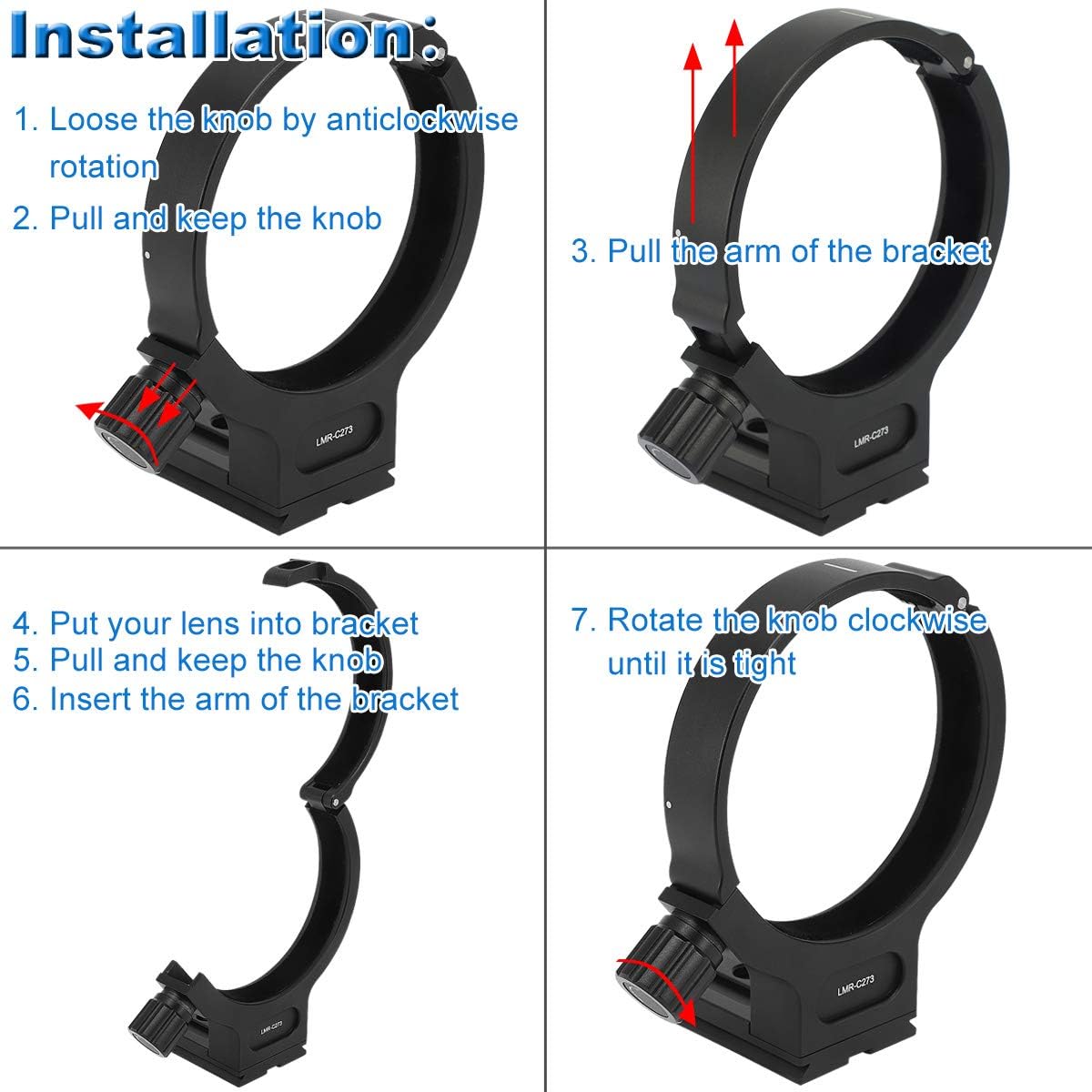 Installation:

1. Loose the knob by anticlockwise rotation

2. Pull and keep the knob

LMR-C273

3. Pull the arm of the bracket

LMR-C273

4. Put your lens into bracket
5. Pull and keep the knob
6. Insert the arm of the bracket

LMR-C273

7. Rotate the knob clockwise until it is tight

LMR-C273