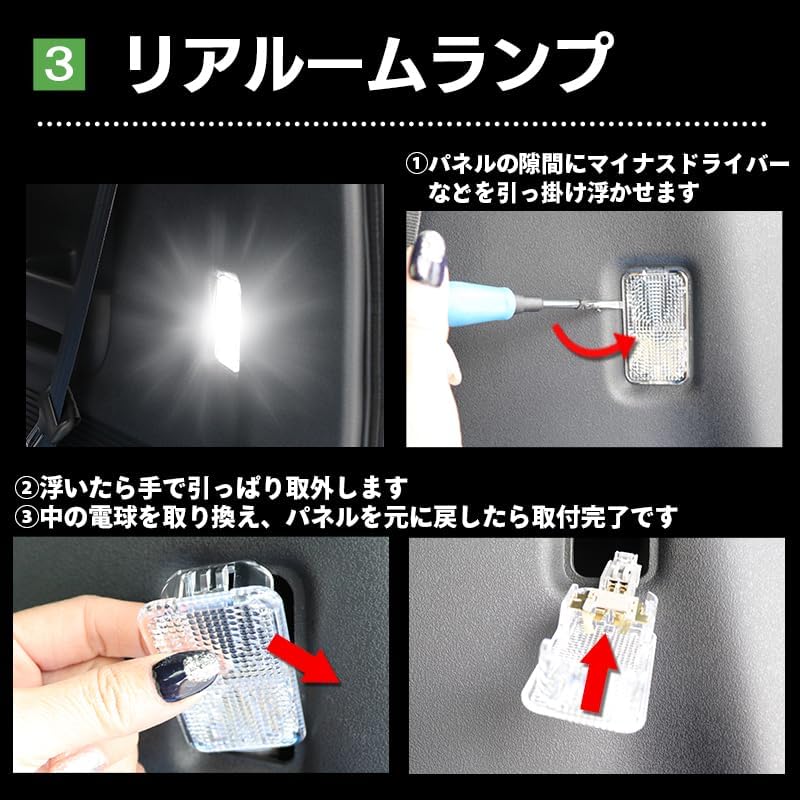 3 リアルームランプ

①パネルの隙間にマイナスドライバーなどを引っ掛け浮かせます

②浮いたら手で引っぱり取外します
③中の電球を取り換え、パネルを元に戻したら取付完了です