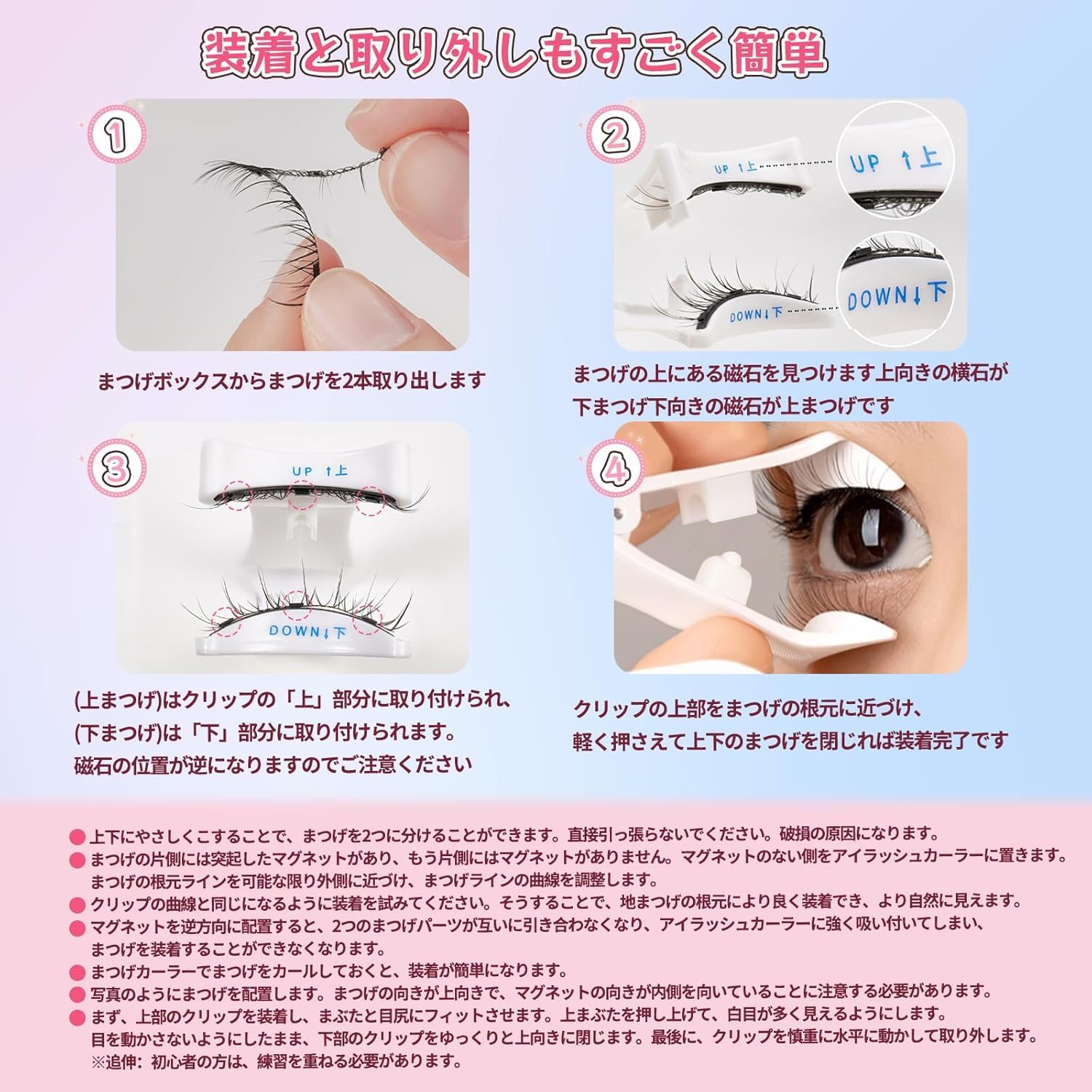 装着と取り外しもすごく簡単

1

まつげボックスからまつげを2本取り出します

2

UP ↑上

UP ↑上

DOWN↓下

DOWN↓下

まつげの上にある磁石を見つけます上向きの横石が下まつげ下向きの磁石が上まつげです

3

UP ↑上

DOWN↓下

(上まつげ)はクリップの「上」部分に取り付けられ、(下まつげ)は「下」部分に取り付けられます。磁石の位置が逆になりますのでご注意ください

4

クリップの上部をまつげの根元に近づけ、軽く押さえて上下のまつげを閉じれば装着完了です

● 上下にやさしくこすることで、まつげを2つに分けることができます。直接引っ張らないでください。破損の原因になります。
● まつげの片側には突起したマグネットがあり、もう片側にはマグネットがありません。マグネットのない側をアイラッシュカーラーに置きます。まつげの根元ラインを可能な限り外側に近づけ、まつげラインの曲線を調整します。
● クリップの曲線と同じになるように装着を試みてください。そうすることで、地まつげの根元により良く装着でき、より自然に見えます。
● マグネットを逆方向に配置すると、2つのまつげパーツが互いに引き合わなくなり、アイラッシュカーラーに強く吸い付いてしまい、まつげを装着することができなくなります。
● まつげカーラーでまつげをカールしておくと、装着が簡単になります。
● 写真のようにまつげを配置します。まつげの向きが上向きで、マグネットの向きが内側を向いていることに注意する必要があります。
● まず、上部のクリップを装着し、まぶたと目尻にフィットさせます。上まぶたを押し上げて、白目が多く見えるようにします。目を動かさないようにしたまま、下部のクリップをゆっくりと上向きに閉じます。最後に、クリップを慎重に水平に動かして取り外します。
※追伸：初心者の方は、練習を重ねる必要があります。