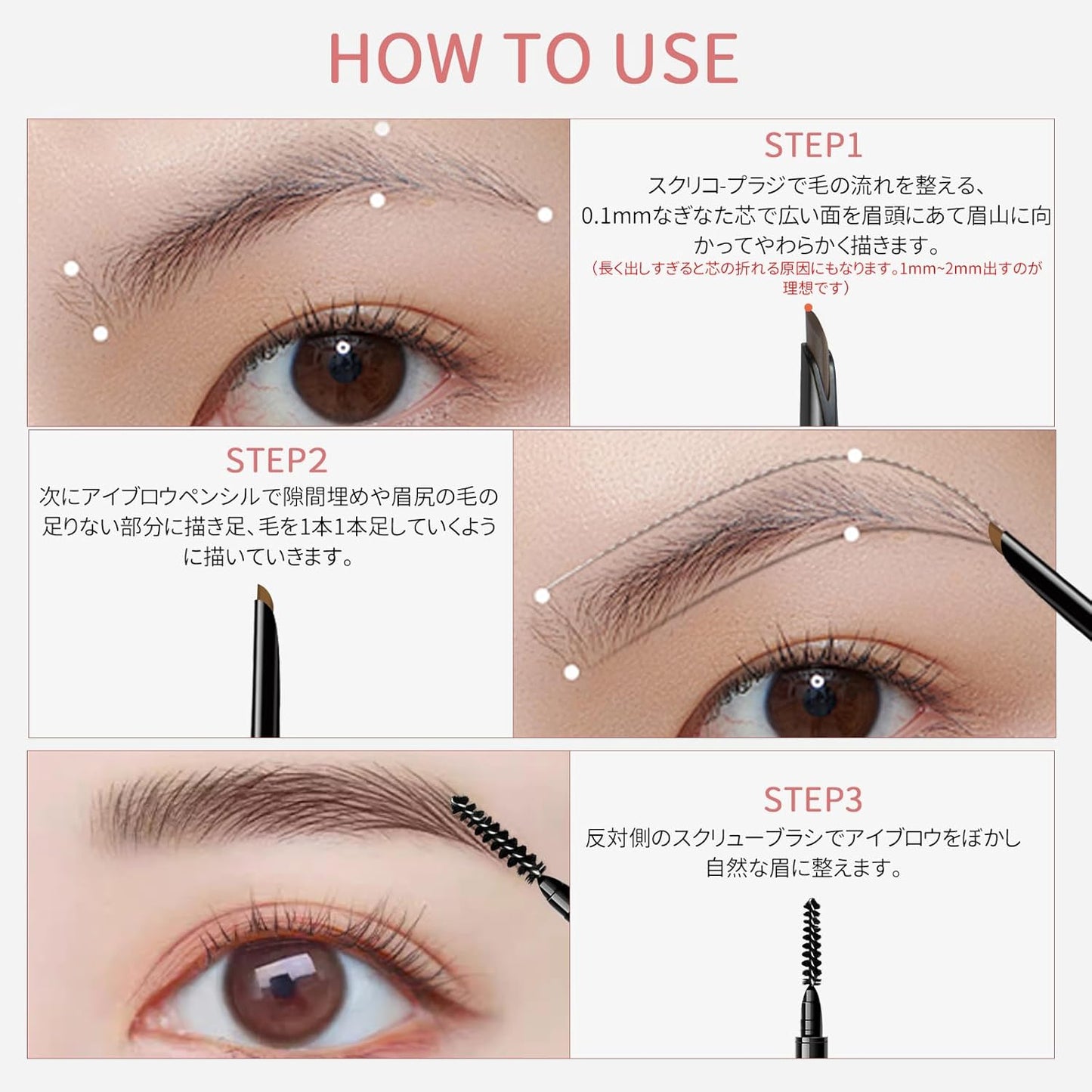 HOW TO USE

STEP1
スクリコ-プラジで毛の流れを整える、0.1mmなぎなた芯で広い面を眉頭にあて眉山に向かってやわらかく描きます。
（長く出しすぎると芯の折れる原因にもなります。1mm~2mm出すのが理想です）

STEP2
次にアイブロウペンシルで隙間埋めや眉尻の毛の足りない部分に描き足、毛を1本1本足していくように描いていきます。

STEP3
反対側のスクリューブラシでアイブロウをぼかし自然な眉に整えます。