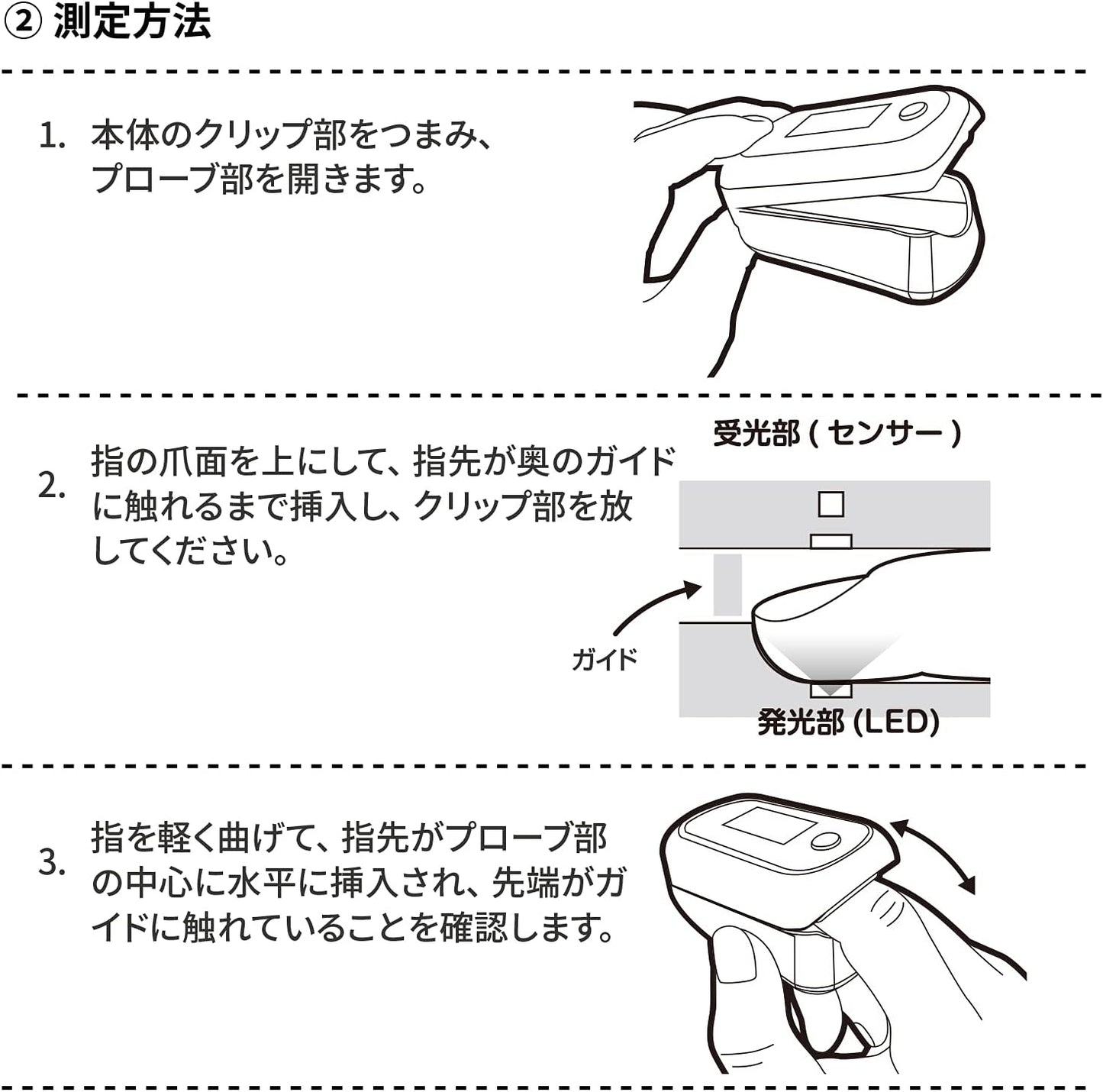 ② 測定方法

1. 本体のクリップ部をつまみ、プローブ部を開きます。

2. 指の爪面を上にして、指先が奥のガイドに触れるまで挿入し、クリップ部を放してください。

受光部 ( センサー )

ガイド

発光部 (LED)

3. 指を軽く曲げて、指先がプローブ部の中心に水平に挿入され、先端がガイドに触れていることを確認します。