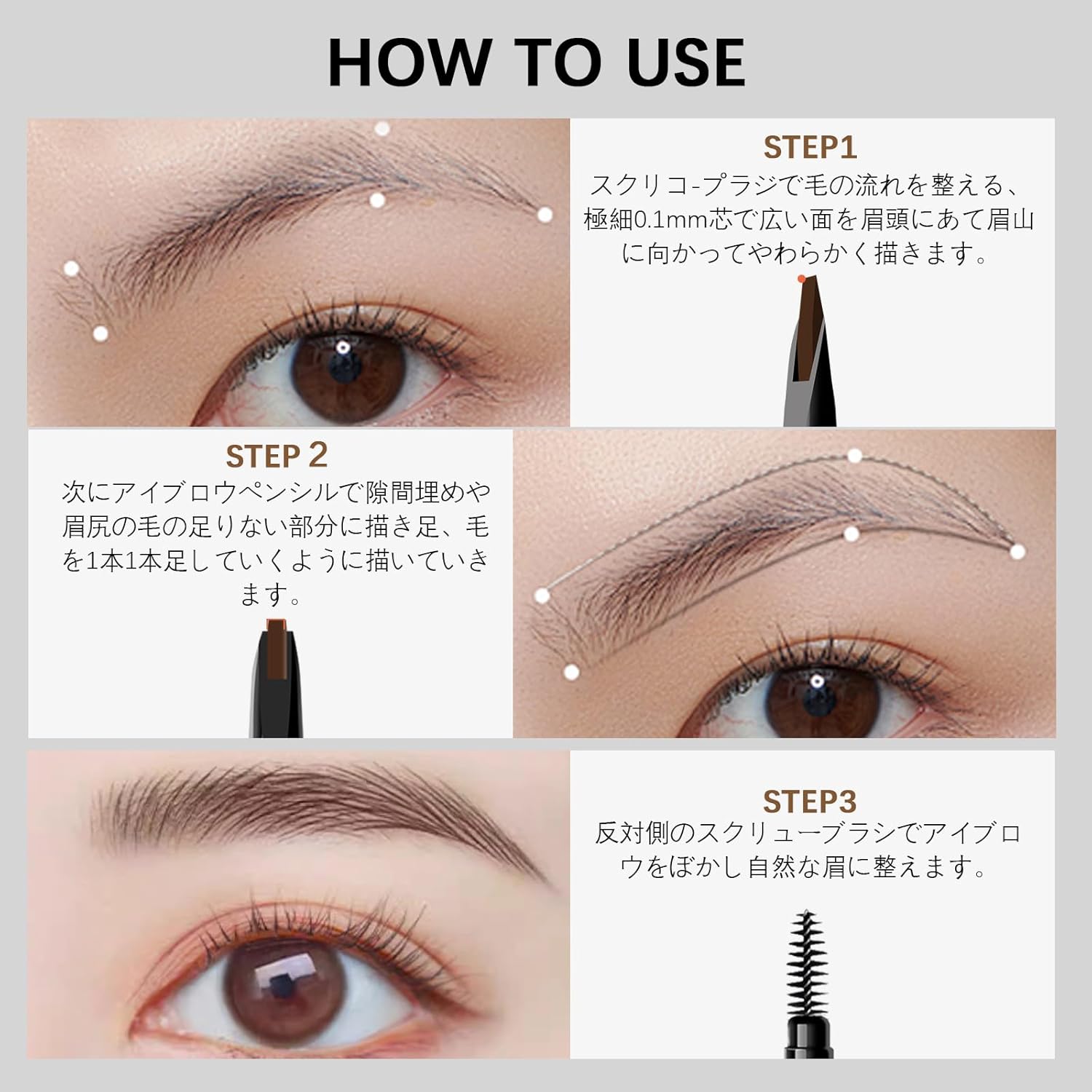 HOW TO USE

STEP1
スクリコ-プラジで毛の流れを整える、極細0.1mm芯で広い面を眉頭にあて眉山に向かってやわらかく描きます。

STEP 2
次にアイブロウペンシルで隙間埋めや眉尻の毛の足りない部分に描き足、毛を1本1本足していくように描いていきます。

STEP3
反対側のスクリューブラシでアイブロウをぼかし自然な眉に整えます。