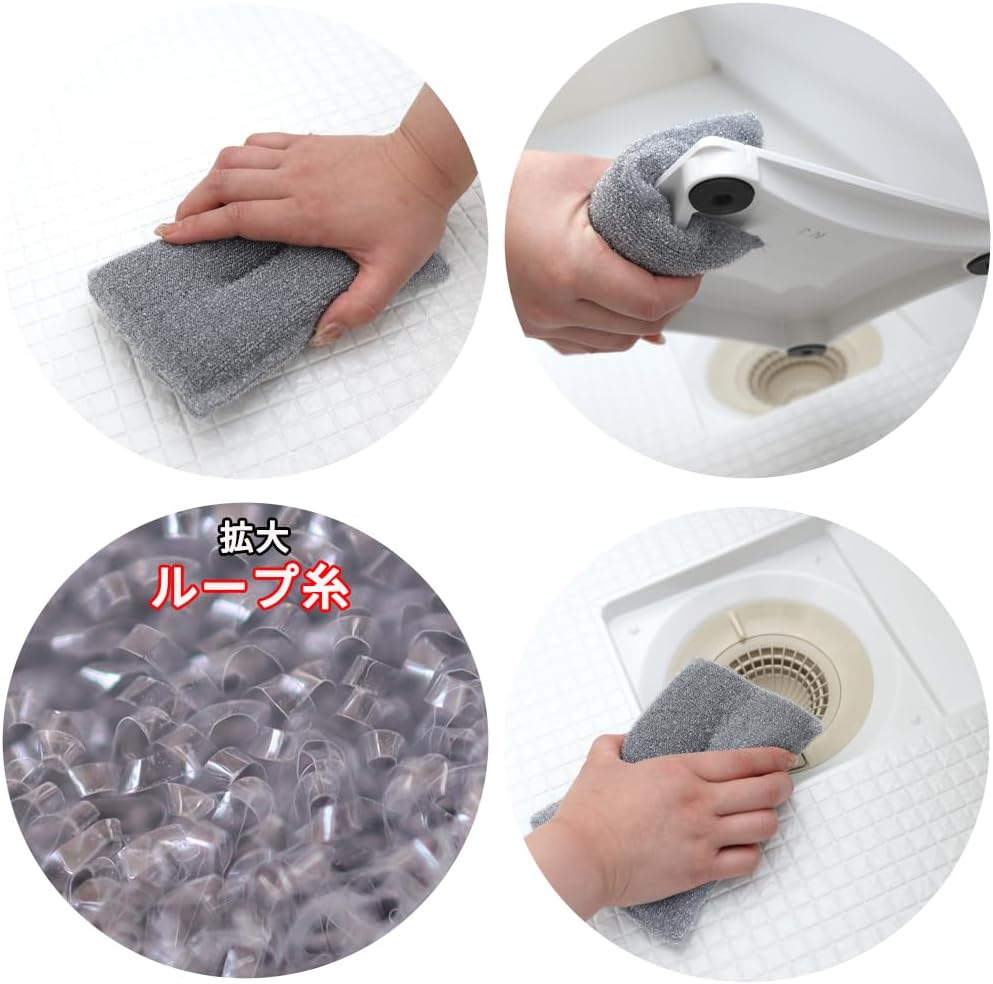 拡大
ループ糸