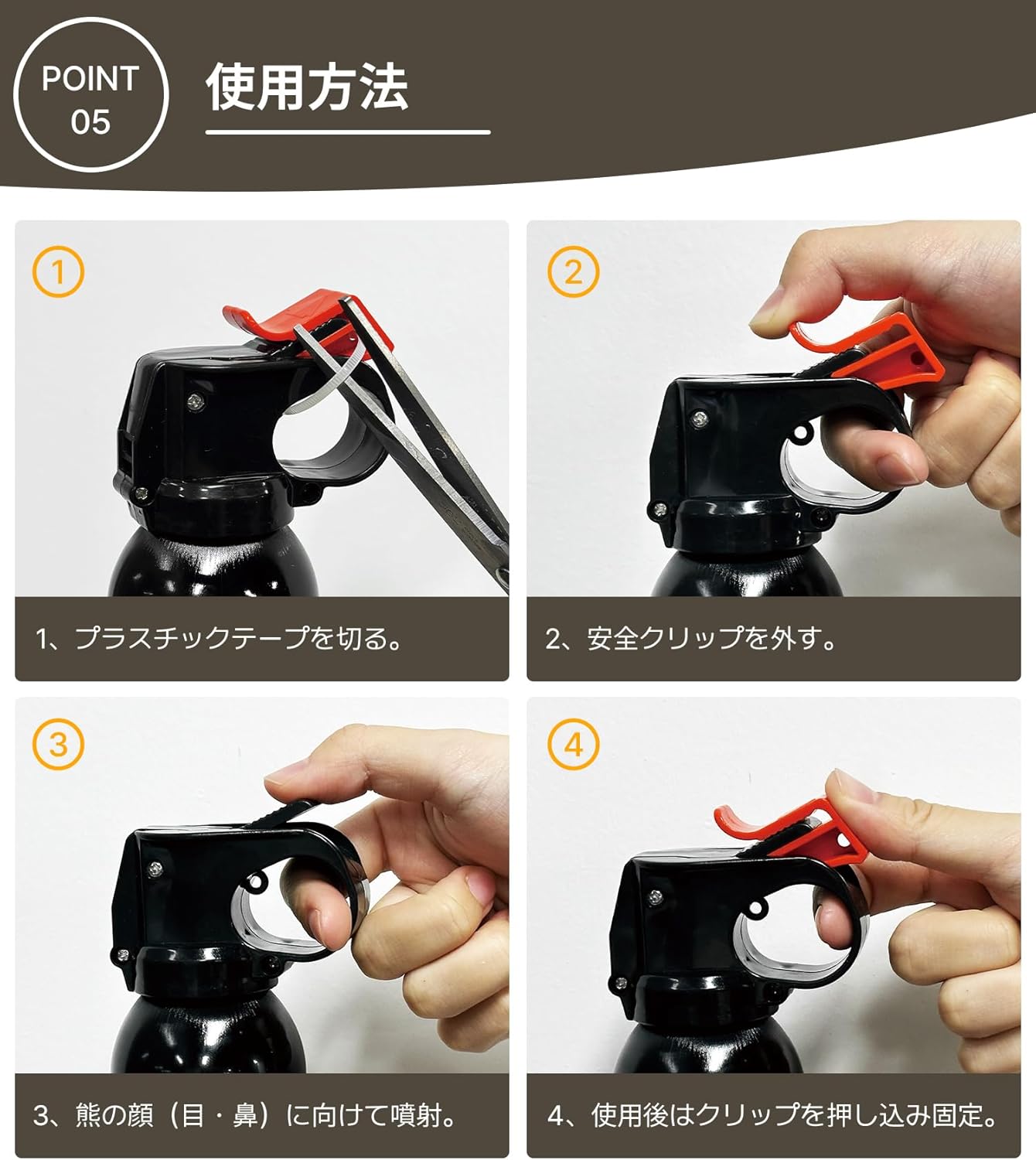 POINT 05

使用方法

①

1、プラスチックテープを切る。

②

2、安全クリップを外す。

③

3、熊の顔（目・鼻）に向けて噴射。

④

4、使用後はクリップを押し込み固定。