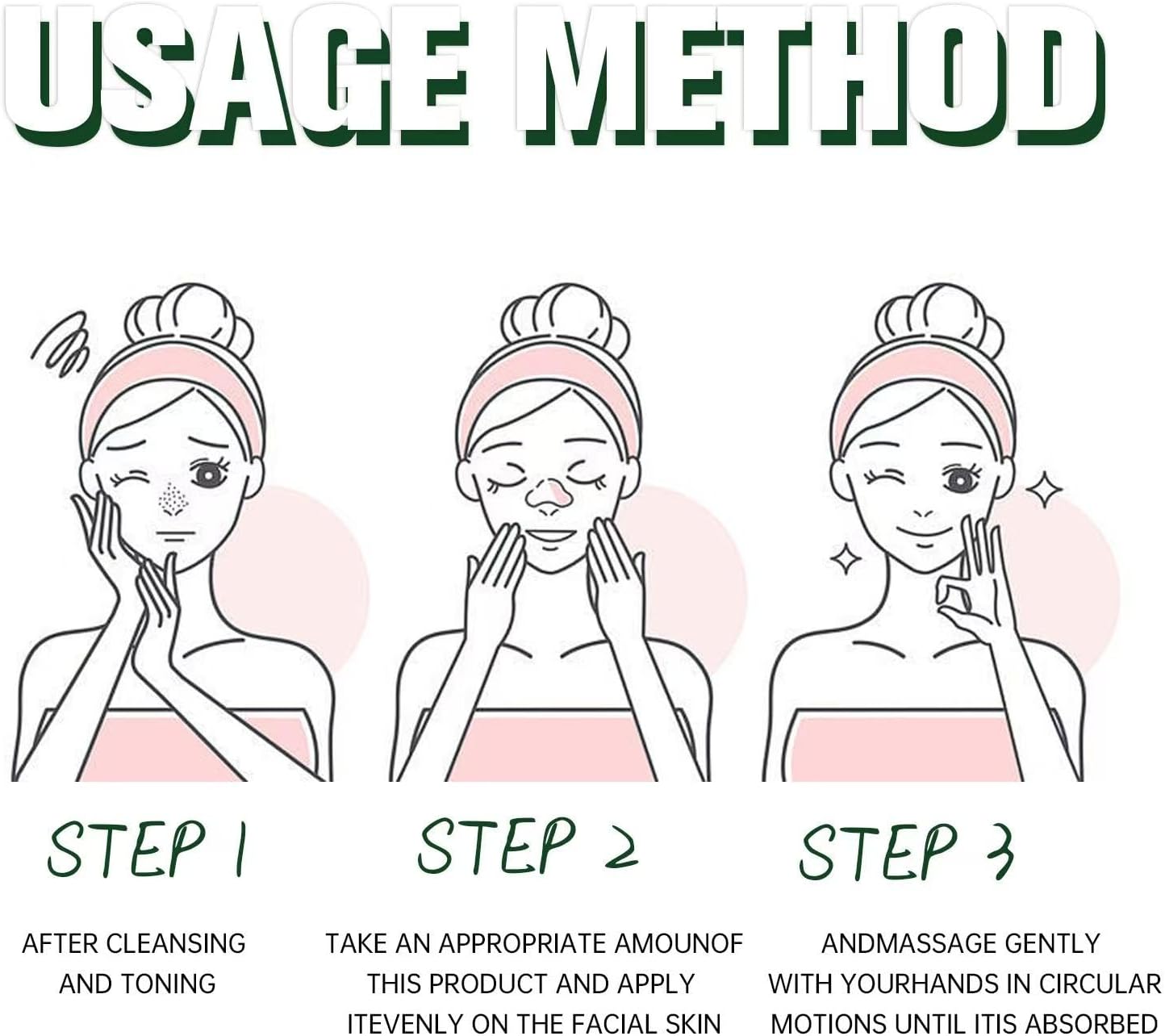 USAGE METHOD

STEP 1

AFTER CLEANSING AND TONING

STEP 2

TAKE AN APPROPRIATE AMOUNOF THIS PRODUCT AND APPLY ITEVENLY ON THE FACIAL SKIN

STEP 3

ANDMASSAGE GENTLY WITH YOURHANDS IN CIRCULAR MOTIONS UNTIL ITIS ABSORBED