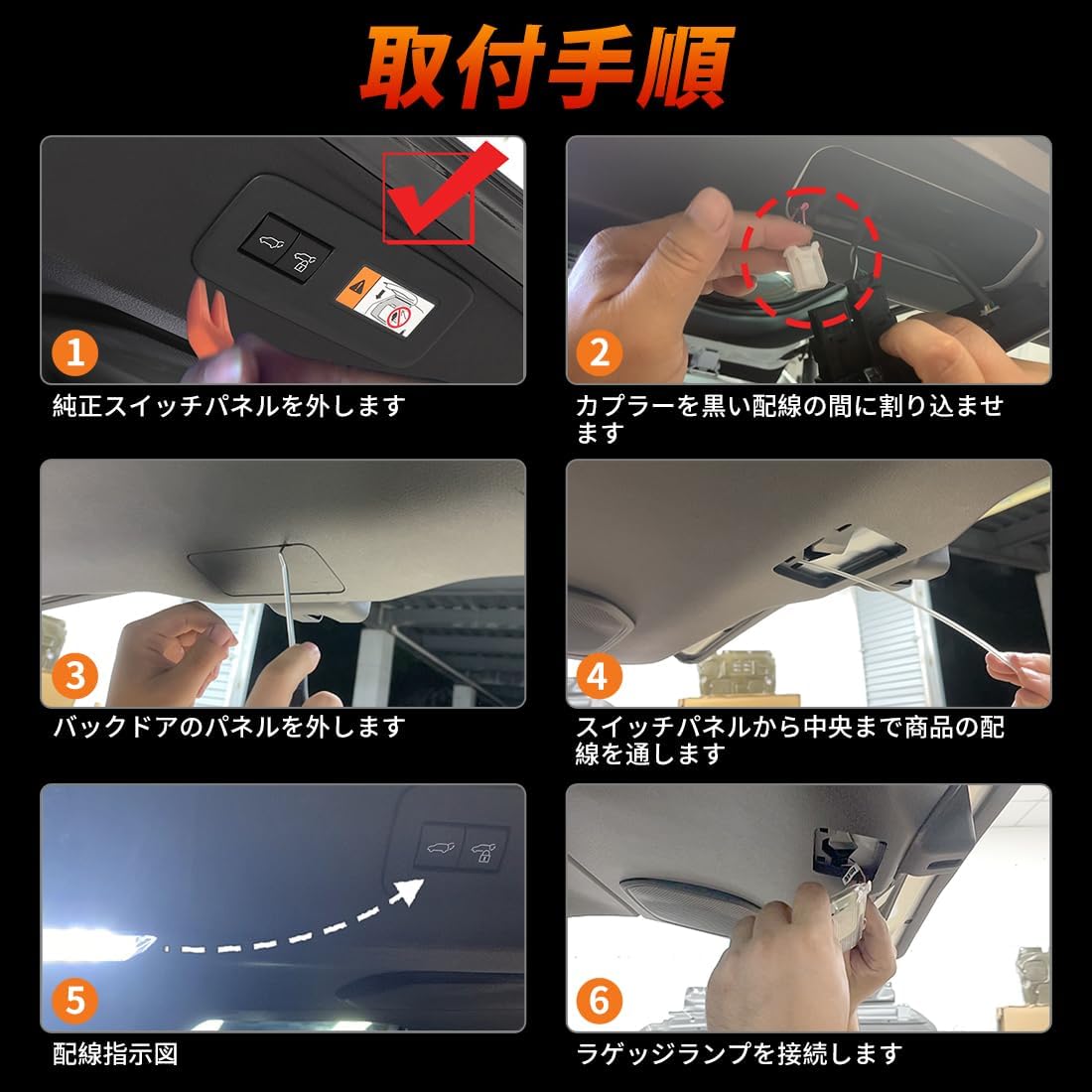 取付手順

1
純正スイッチパネルを外します

2
カプラーを黒い配線の間に割り込ませます

3
バックドアのパネルを外します

4
スイッチパネルから中央まで商品の配線を通します

5
配線指示図

6
ラゲッジランプを接続します