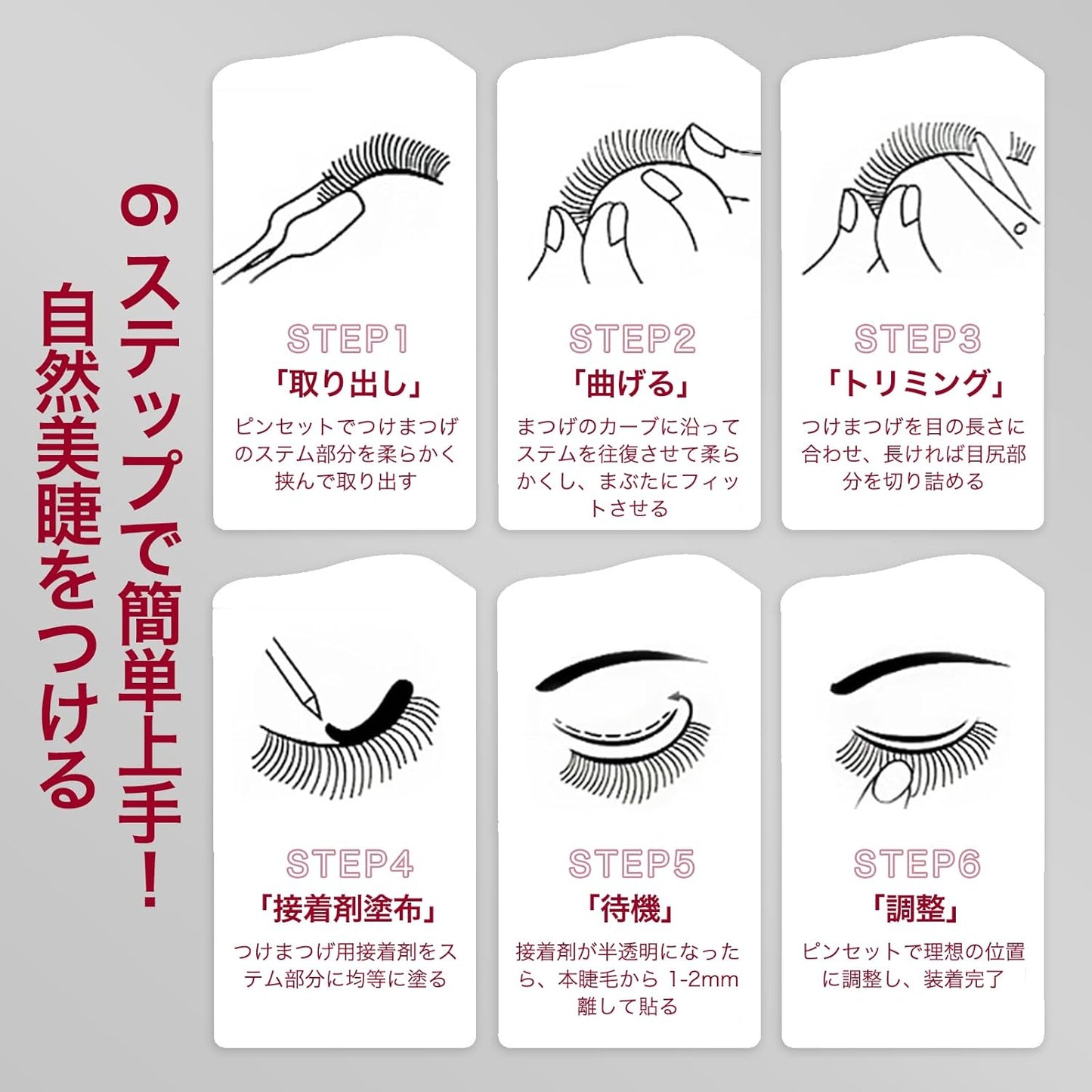 6ステップで簡単上手！
自然美睫をつける

STEP1
「取り出し」
ピンセットでつけまつげのステム部分を柔らかく挟んで取り出す

STEP2
「曲げる」
まつげのカーブに沿ってステムを往復させて柔らかくし、まぶたにフィットさせる

STEP3
「トリミング」
つけまつげを目の長さに合わせ、長ければ目尻部分を切り詰める

STEP4
「接着剤塗布」
つけまつげ用接着剤をステム部分に均等に塗る

STEP5
「待機」
接着剤が半透明になったら、本睫毛から 1-2mm 離して貼る

STEP6
「調整」
ピンセットで理想の位置に調整し、装着完了