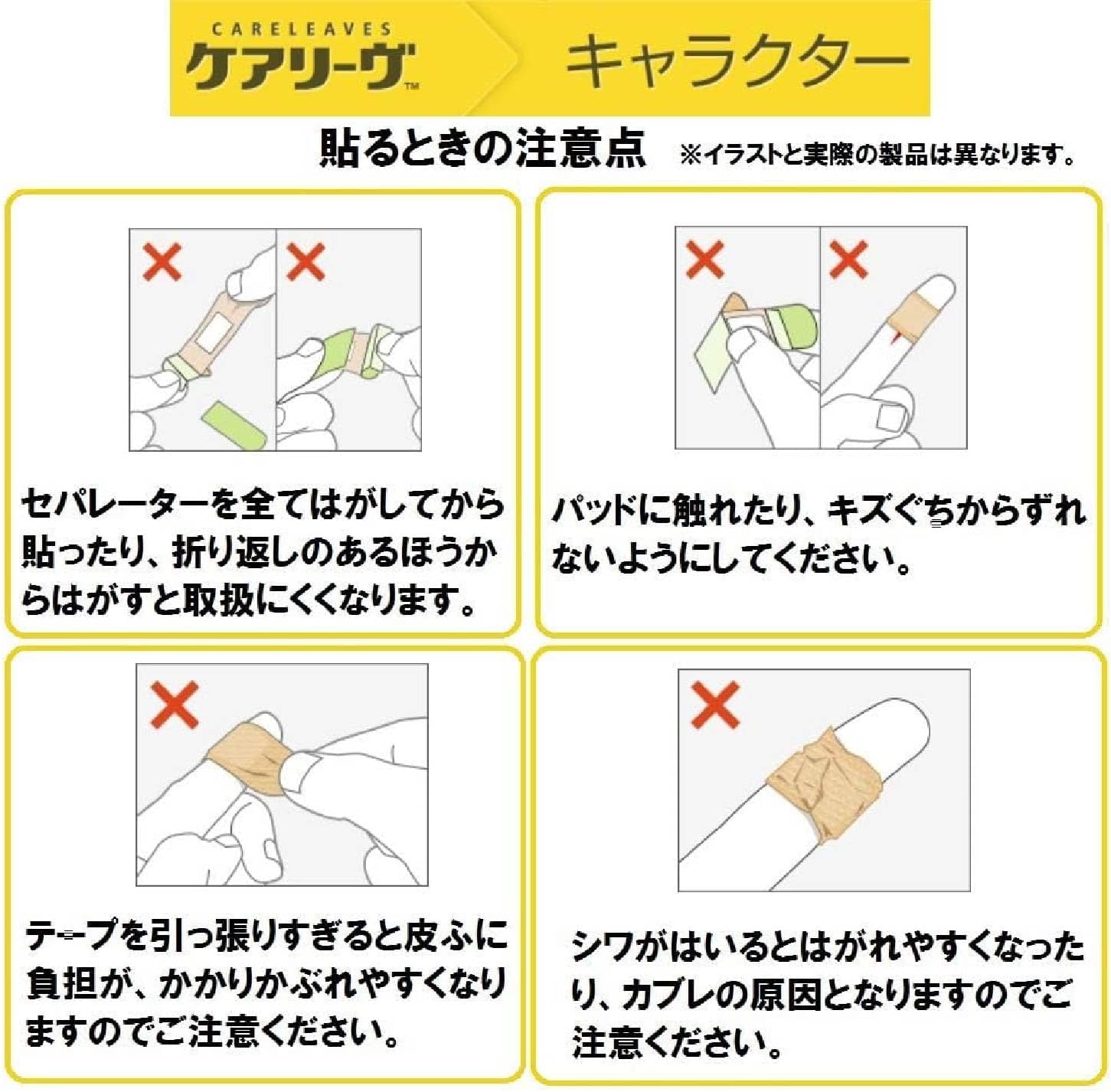 CARELEAVES
ケアリーヴ™
キャラクター

貼るときの注意点 ※イラストと実際の製品は異なります。

セパレーターを全てはがしてから貼ったり、折り返しのあるほうからはがすと取扱にくくなります。

パッドに触れたり、キズぐちからずれないようにしてください。

テープを引っ張りすぎると皮ふに負担が、かかりかぶれやすくなりますのでご注意ください。

シワがはいるとはがれやすくなったり、カブレの原因となりますのでご注意ください。