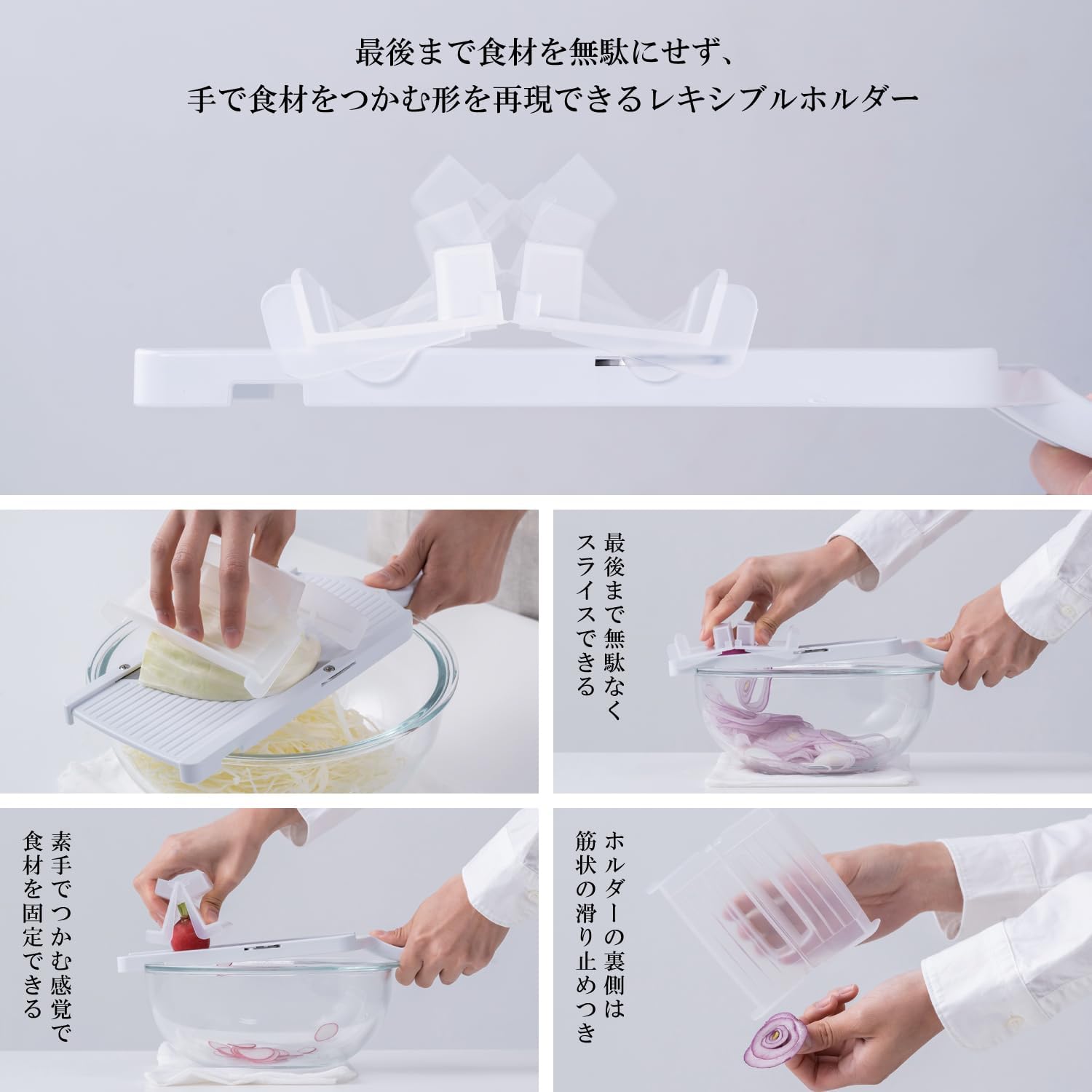 最後まで食材を無駄にせず、
手で食材をつかむ形を再現できるレキシブルホルダー

最後まで無駄なくスライスできる

素手でつかむ感覚で食材を固定できる

ホルダーの裏側は筋状の滑り止めつき