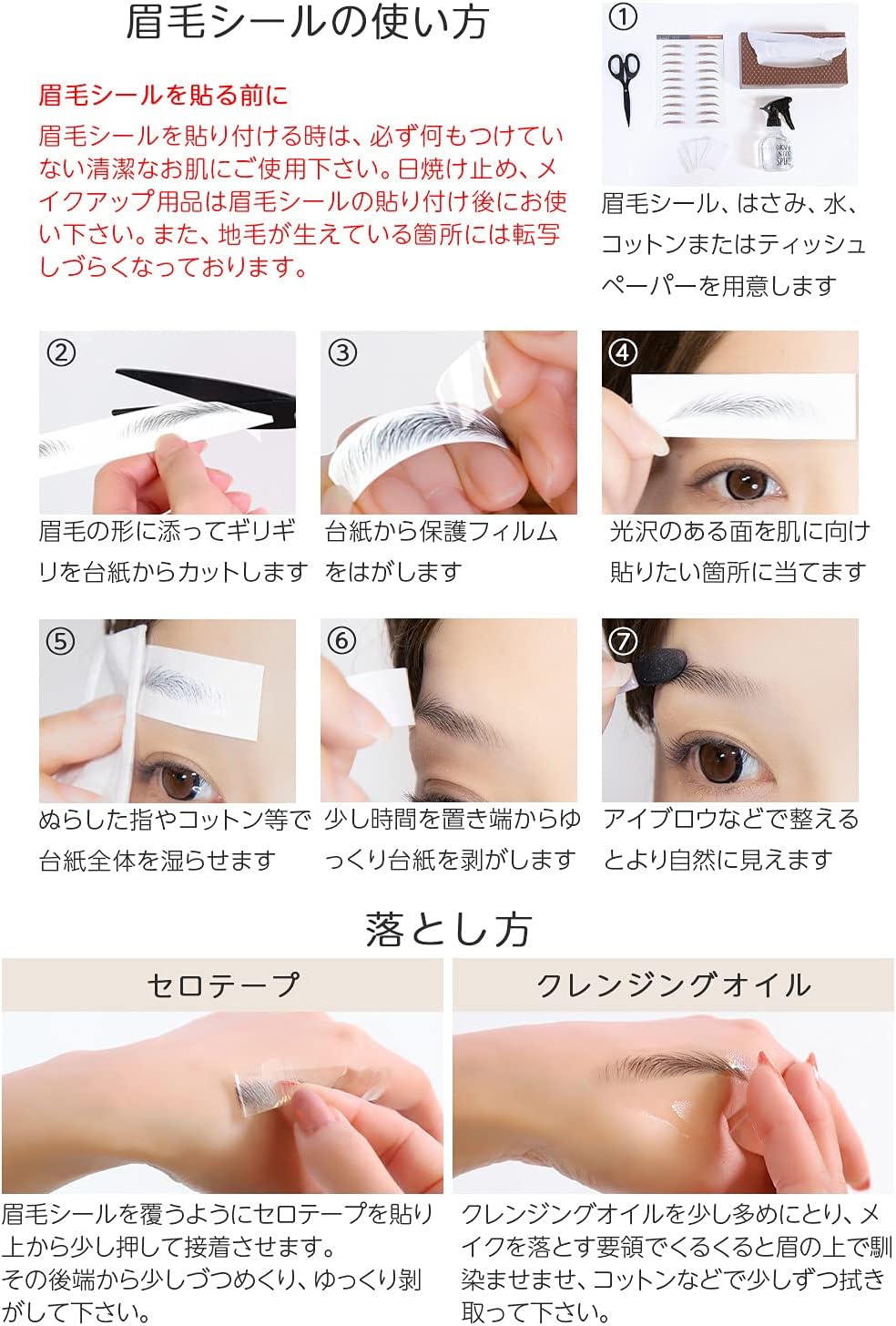 眉毛シールの使い方

眉毛シールを貼る前に

眉毛シールを貼り付ける時は、必ず何もつけていない清潔なお肌にご使用下さい。日焼け止め、メイクアップ用品は眉毛シールの貼り付け後にお使い下さい。また、地毛が生えている箇所には転写しづらくなっております。

①

眉毛シール、はさみ、水、コットンまたはティッシュペーパーを用意します

②

眉毛の形に添ってギリギリを台紙からカットします

③

台紙から保護フィルムをはがします

④

光沢のある面を肌に向け貼りたい箇所に当てます

⑤

ぬらした指やコットン等で台紙全体を湿らせます

⑥

少し時間を置き端からゆっくり台紙を剥がします

⑦

アイブロウなどで整えるとより自然に見えます

落とし方

セロテープ

眉毛シールを覆うようにセロテープを貼り上から少し押して接着させます。
その後端から少しづつめくり、ゆっくり剥がして下さい。

クレンジングオイル

クレンジングオイルを少し多めにとり、メイクを落とす要領でくるくると眉の上で馴染ませませ、コットンなどで少しずつ拭き取って下さい。