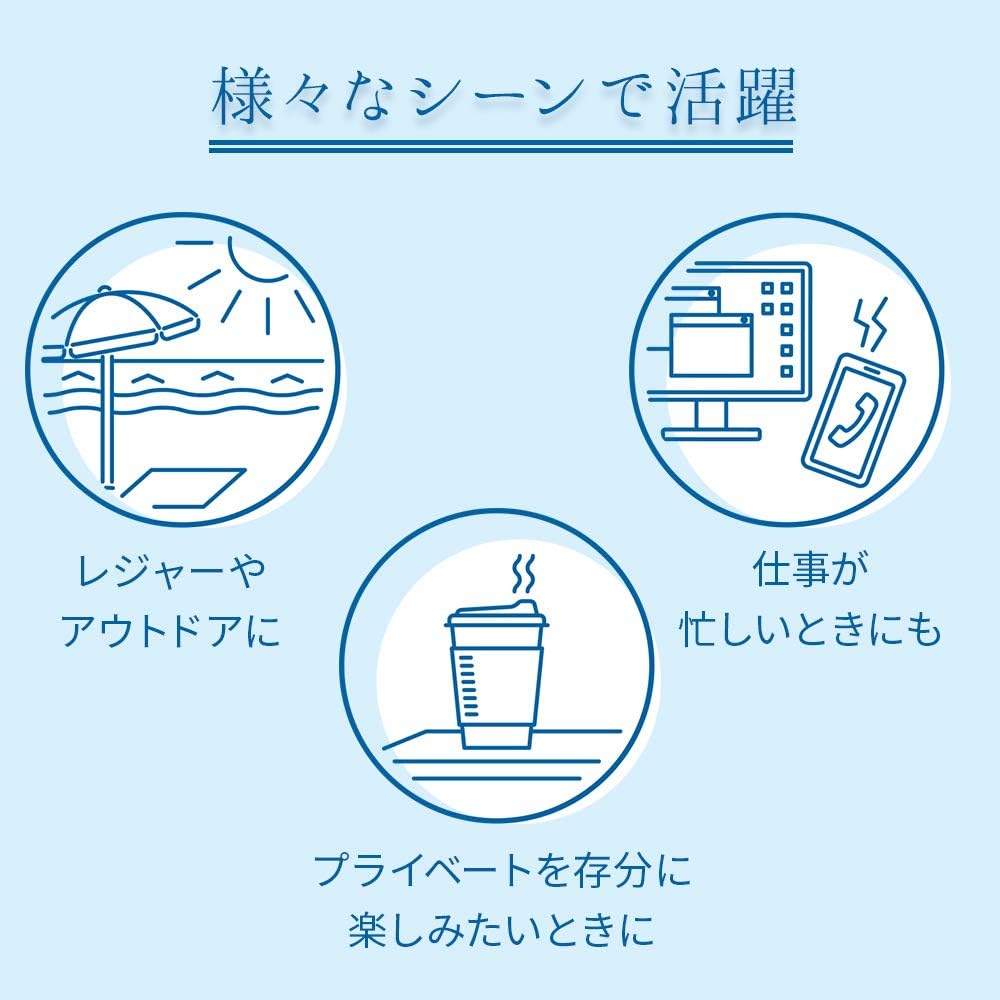 様々なシーンで活躍

レジャーや
アウトドアに

仕事が
忙しいときにも

プライベートを存分に
楽しみたいときに