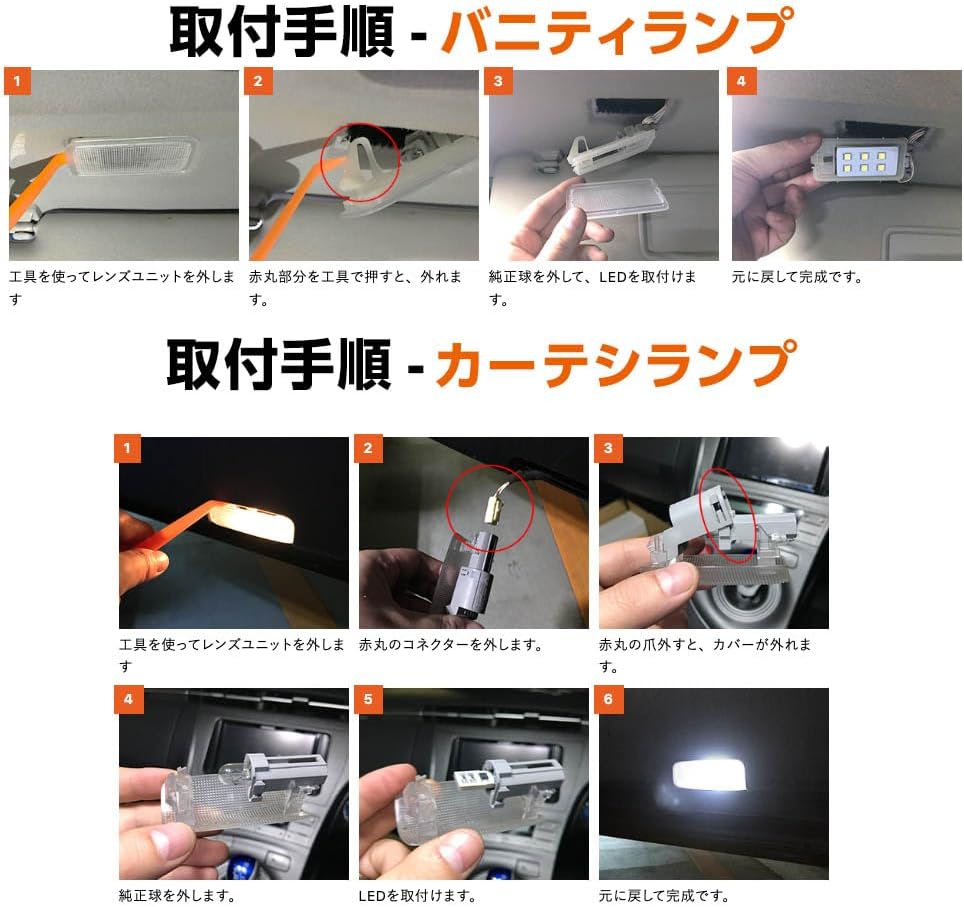 取付手順 - バニティランプ

1

工具を使ってレンズユニットを外します

2

赤丸部分を工具で押すと、外れます。

3

純正球を外して、LEDを取付けます。

4

元に戻して完成です。

取付手順 - カーテシランプ

1

工具を使ってレンズユニットを外します

2

赤丸のコネクターを外します。

3

赤丸の爪外すと、カバーが外れます。

4

純正球を外します。

5

LEDを取付けます。

6

元に戻して完成です。