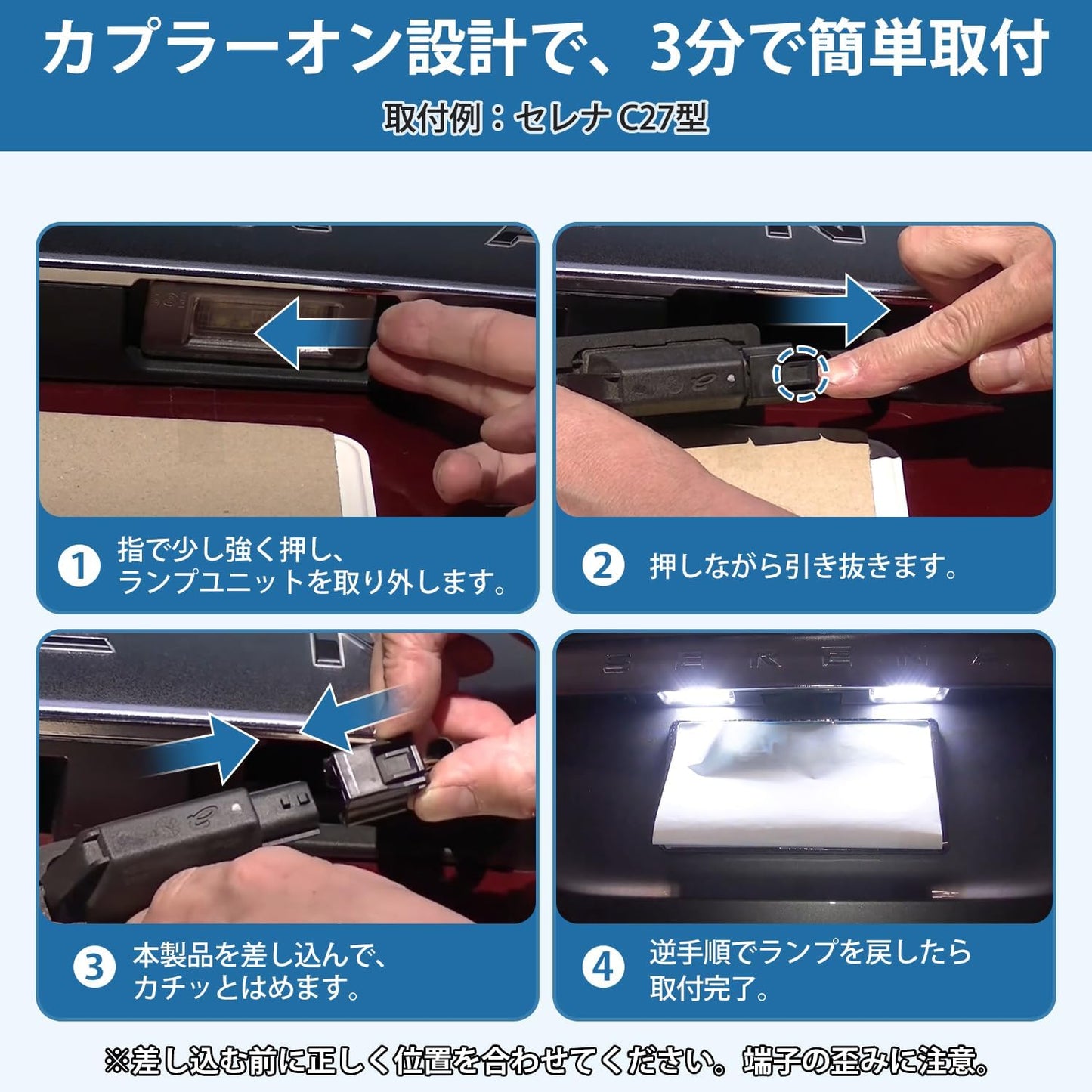 カプラーオン設計で、3分で簡単取付

取付例：セレナ C27型

1 指で少し強く押し、ランプユニットを取り外します。

2 押しながら引き抜きます。

3 本製品を差し込んで、カチッとはめます。

4 逆手順でランプを戻したら取付完了。

※差し込む前に正しく位置を合わせてください。端子の歪みに注意。