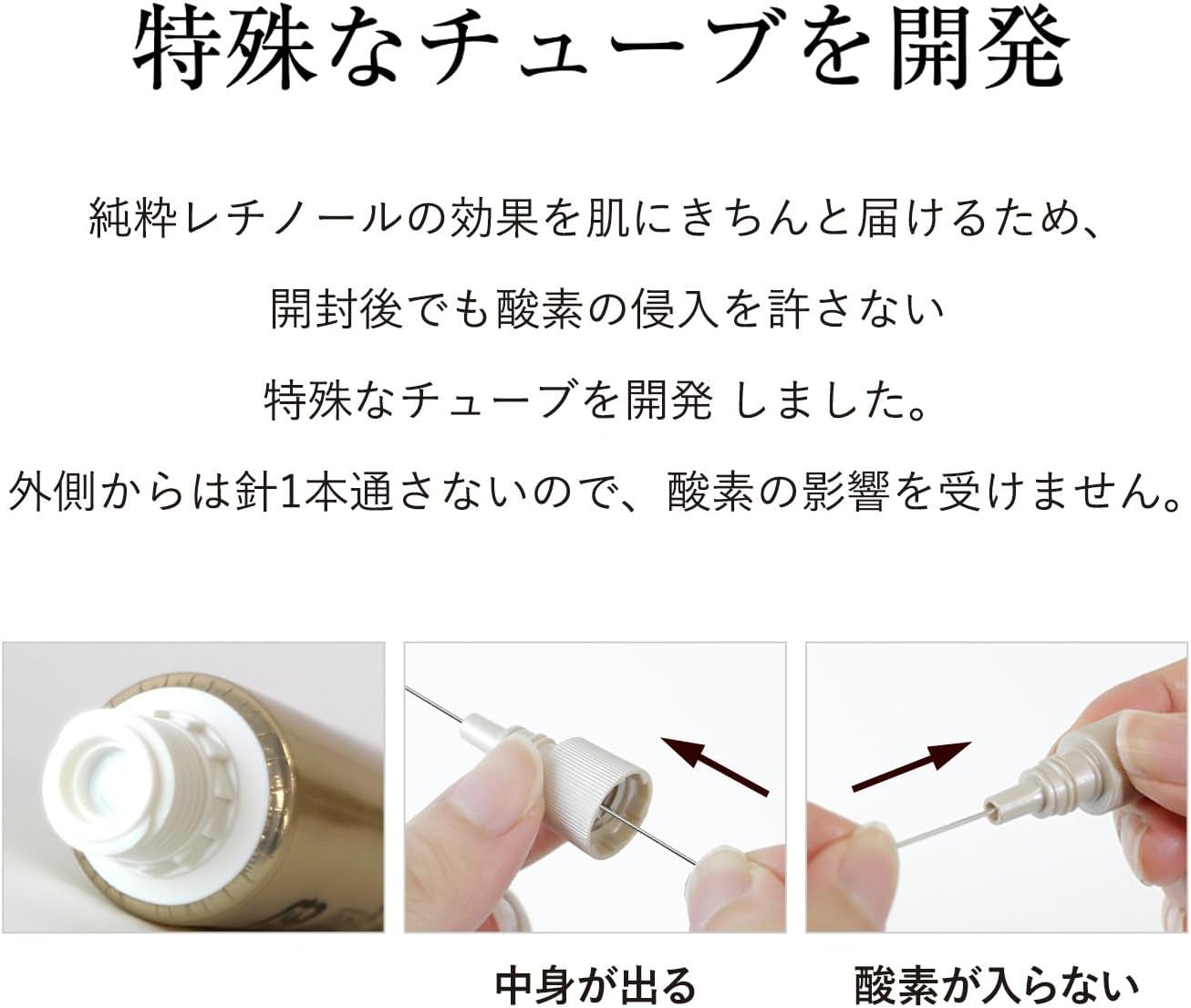 特殊なチューブを開発

純粋レチノールの効果を肌にきちんと届けるため、

開封後でも酸素の侵入を許さない

特殊なチューブを開発 しました。

外側からは針1本通さないので、酸素の影響を受けません。

中身が出る

酸素が入らない