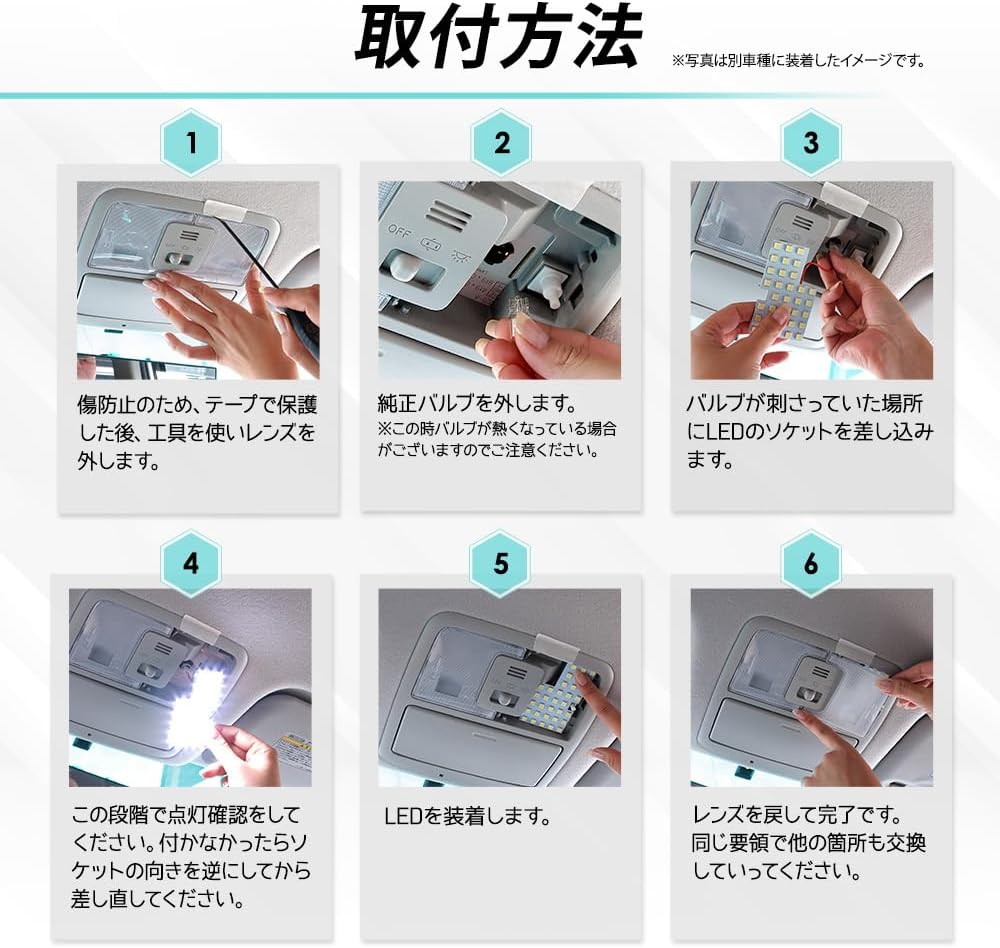 取付方法

※写真は別車種に装着したイメージです。

1

傷防止のため、テープで保護した後、工具を使いレンズを外します。

2

OFF

純正バルブを外します。
※この時バルブが熱くなっている場合がございますのでご注意ください。

3

バルブが刺さっていた場所にLEDのソケットを差し込みます。

4

この段階で点灯確認をしてください。付かなかったらソケットの向きを逆にしてから差し直してください。

5

LEDを装着します。

6

レンズを戻して完了です。同じ要領で他の箇所も交換していってください。