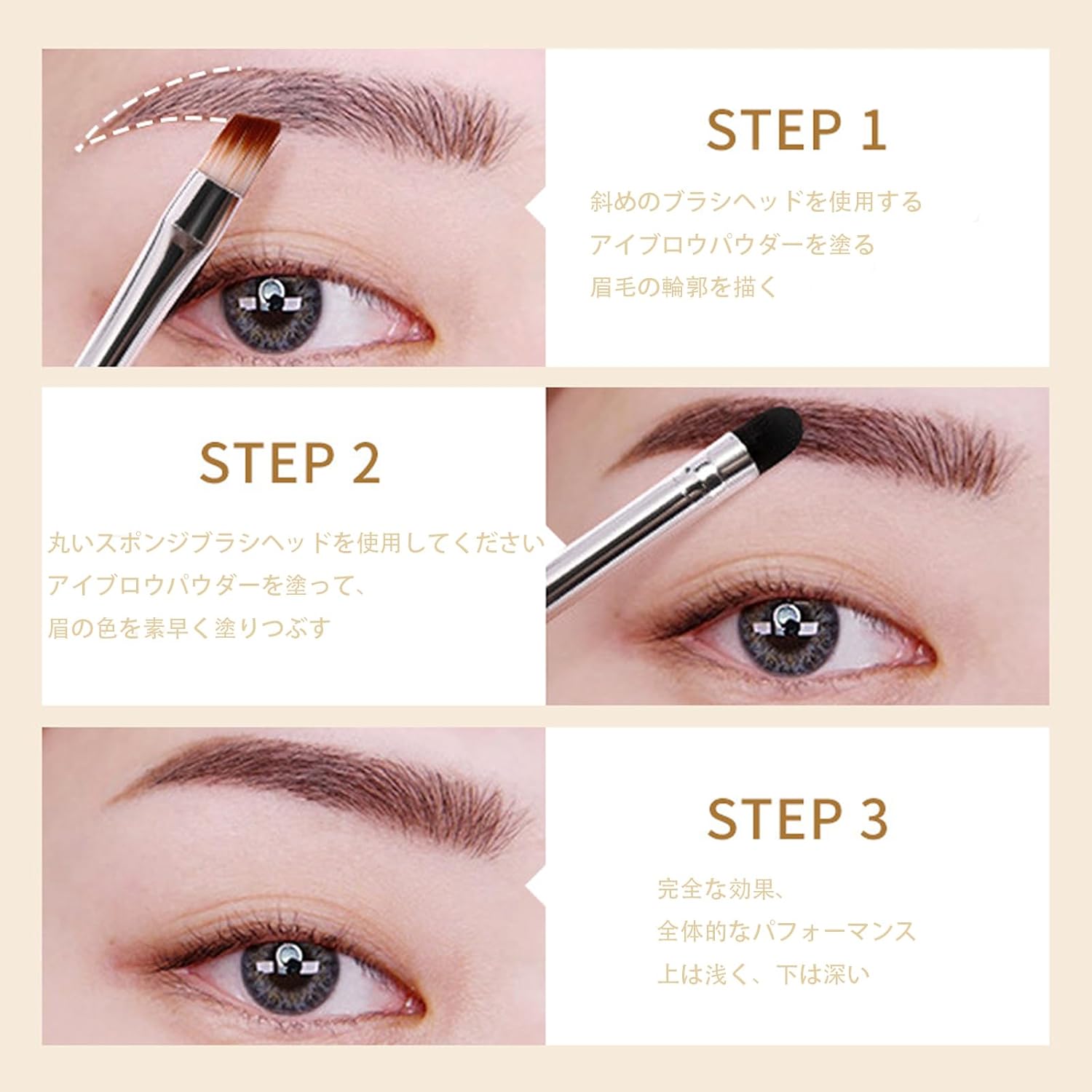 STEP 1

斜めのブラシヘッドを使用する
アイブロウパウダーを塗る
眉毛の輪郭を描く

STEP 2

丸いスポンジブラシヘッドを使用してください
アイブロウパウダーを塗って、
眉の色を素早く塗りつぶす

STEP 3

完全な効果、
全体的なパフォーマンス
上は浅く、下は深い