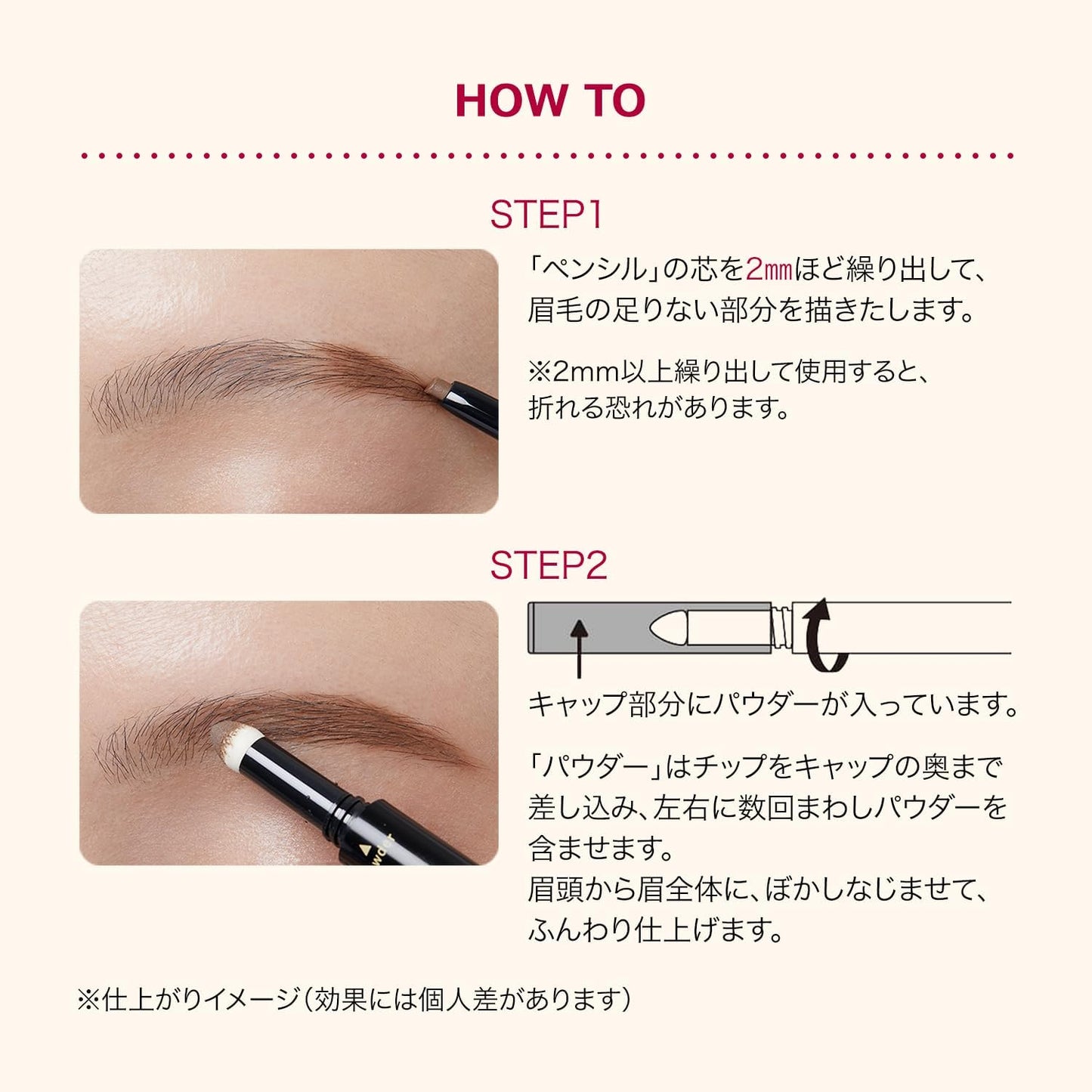 HOW TO

STEP1

「ペンシル」の芯を2㎜ほど繰り出して、眉毛の足りない部分を描きたします。

※2mm以上繰り出して使用すると、折れる恐れがあります。

STEP2

キャップ部分にパウダーが入っています。

「パウダー」はチップをキャップの奥まで差し込み、左右に数回まわしパウダーを含ませます。
眉頭から眉全体に、ぼかしなじませて、ふんわり仕上げます。

※仕上がりイメージ（効果には個人差があります）