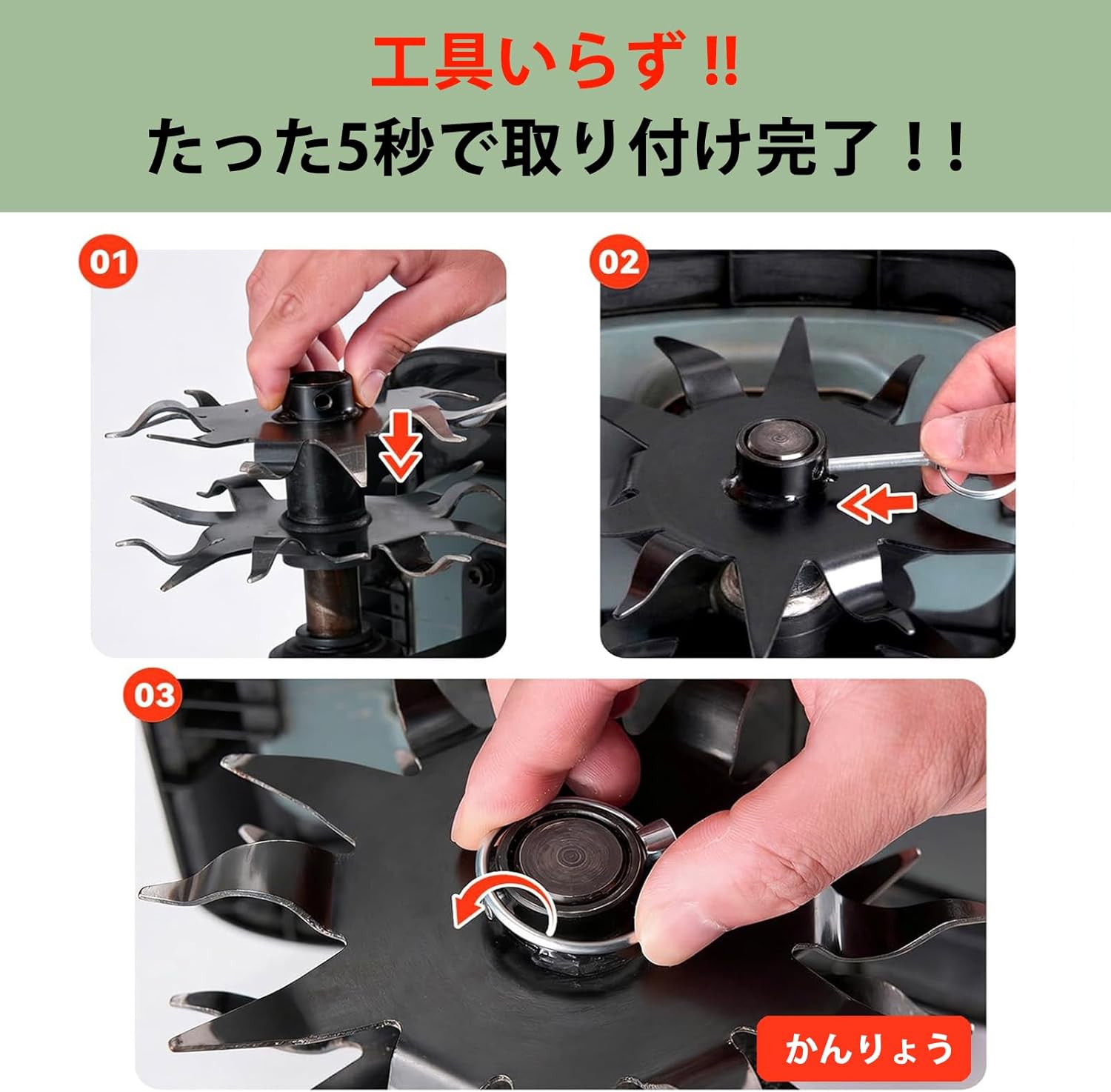 工具いらず!!
たった5秒で取り付け完了!!

01

02

03

かんりょう