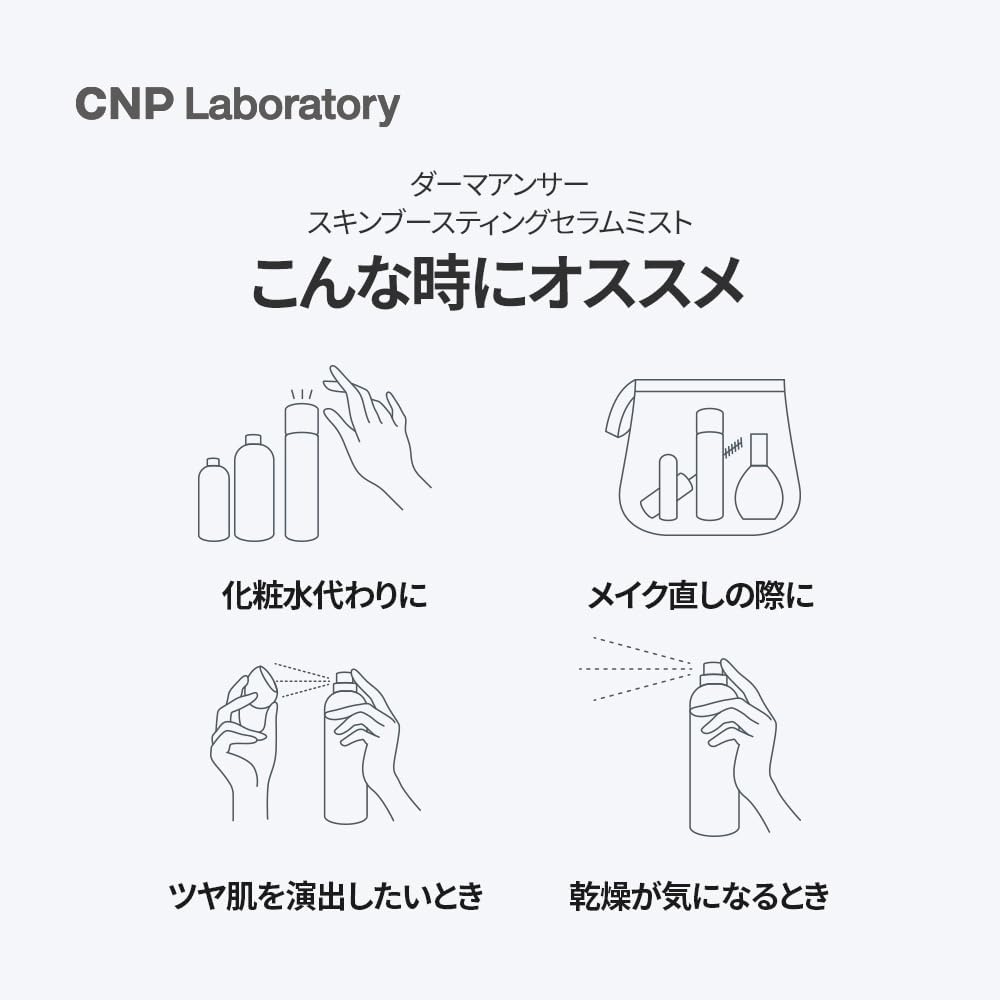 CNP Laboratory

ダーマアンサー
スキンブースティングセラムミスト
こんな時にオススメ

化粧水代わりに

メイク直しの際に

ツヤ肌を演出したいとき

乾燥が気になるとき