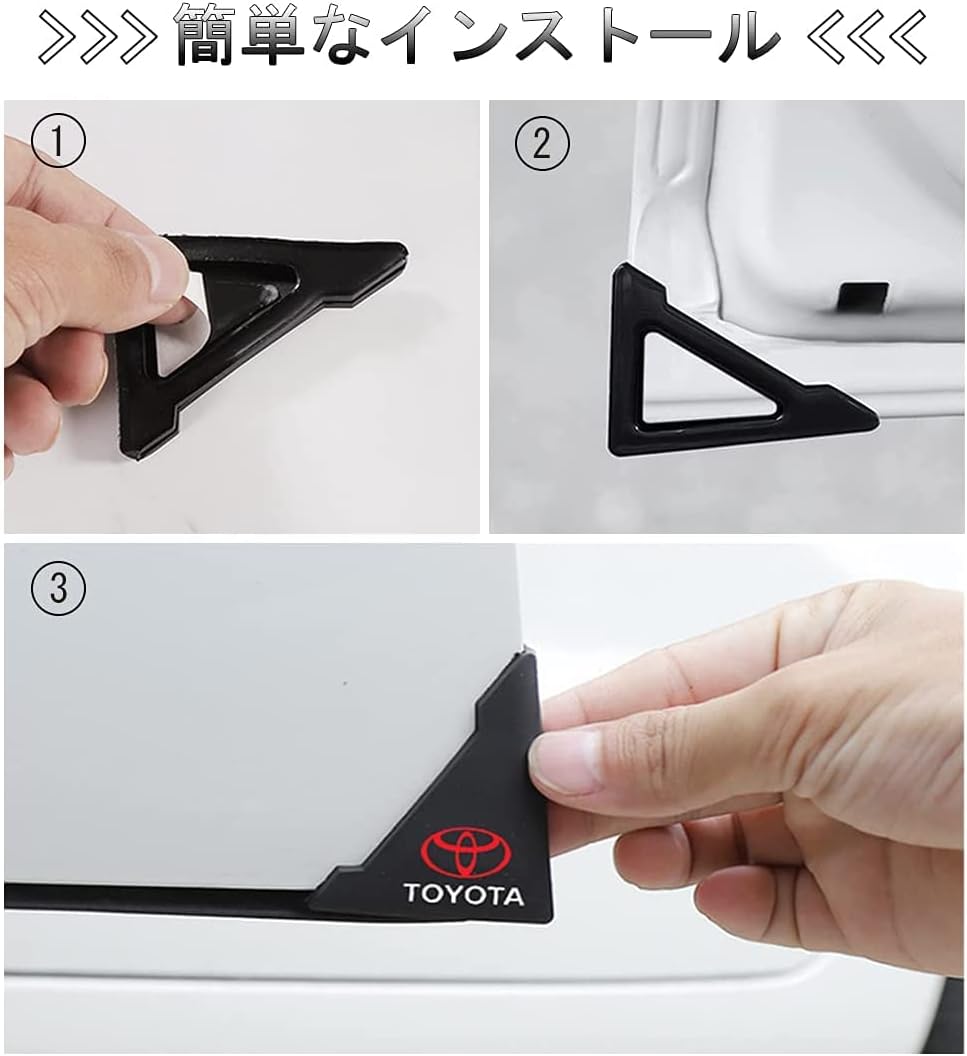 >>> 簡単なインストール <<<

①

②

③

TOYOTA