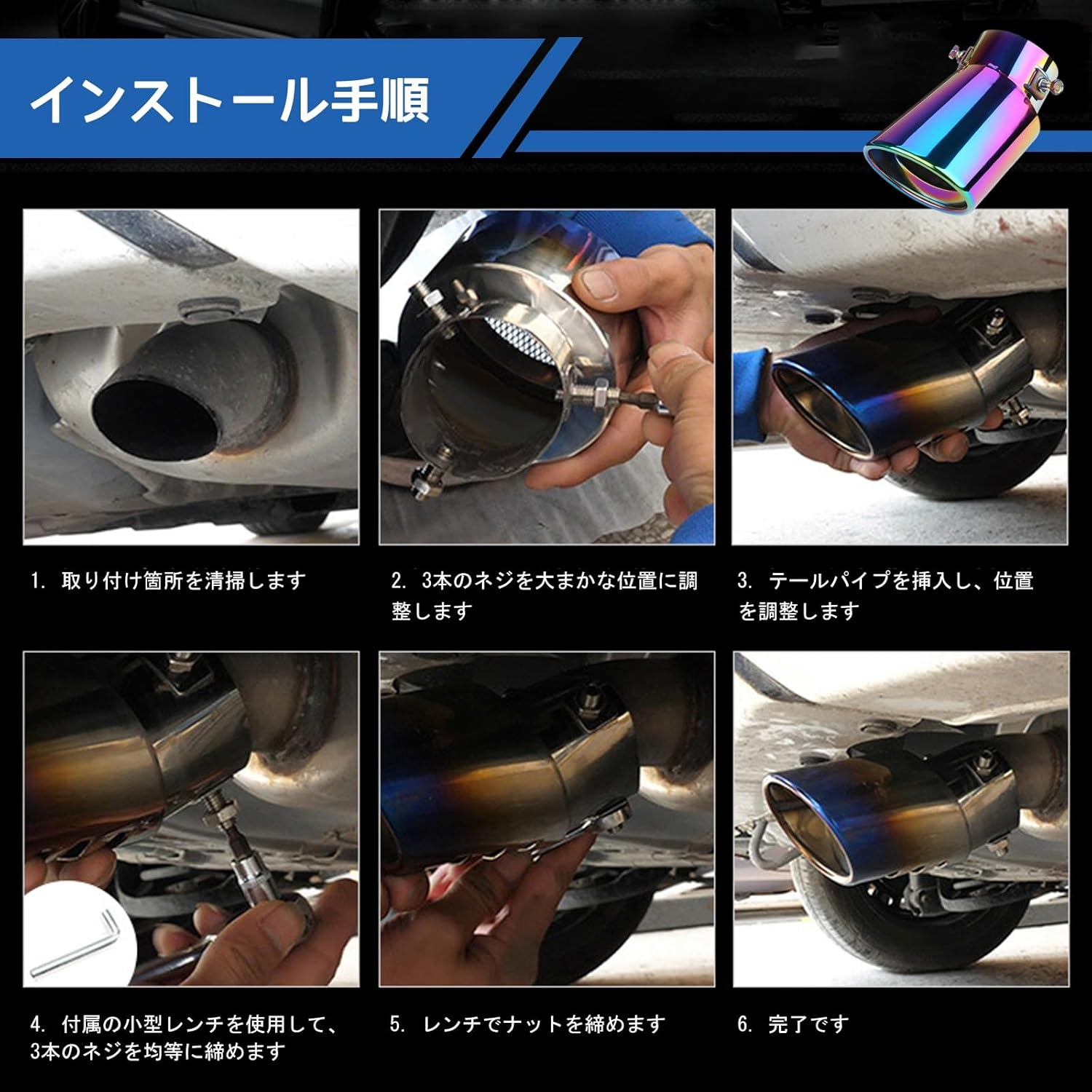 インストール手順

1. 取り付け箇所を清掃します

2. 3本のネジを大まかな位置に調整します

3. テールパイプを挿入し、位置を調整します

4. 付属の小型レンチを使用して、3本のネジを均等に締めます

5. レンチでナットを締めます

6. 完了です