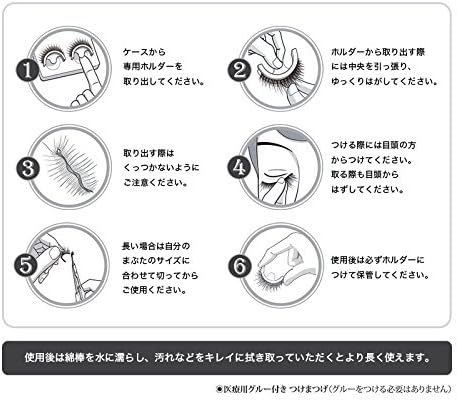 1
ケースから専用ホルダーを取り出してください。

2
ホルダーから取り出す際には中央を引っ張り、ゆっくりはがしてください。

3
取り出す際はくっつかないようにご注意ください。

4
つける際には目頭の方からつけてください。取る際も目頭からはずしてください。

5
長い場合は自分のまぶたのサイズに合わせて切ってからご使用ください。

6
使用後は必ずホルダーにつけて保管してください。

使用後は綿棒を水に濡らし、汚れなどをキレイに拭き取っていただくとより長く使えます。

◉医療用グルー付き つけまつげ(グルーをつける必要はありません)