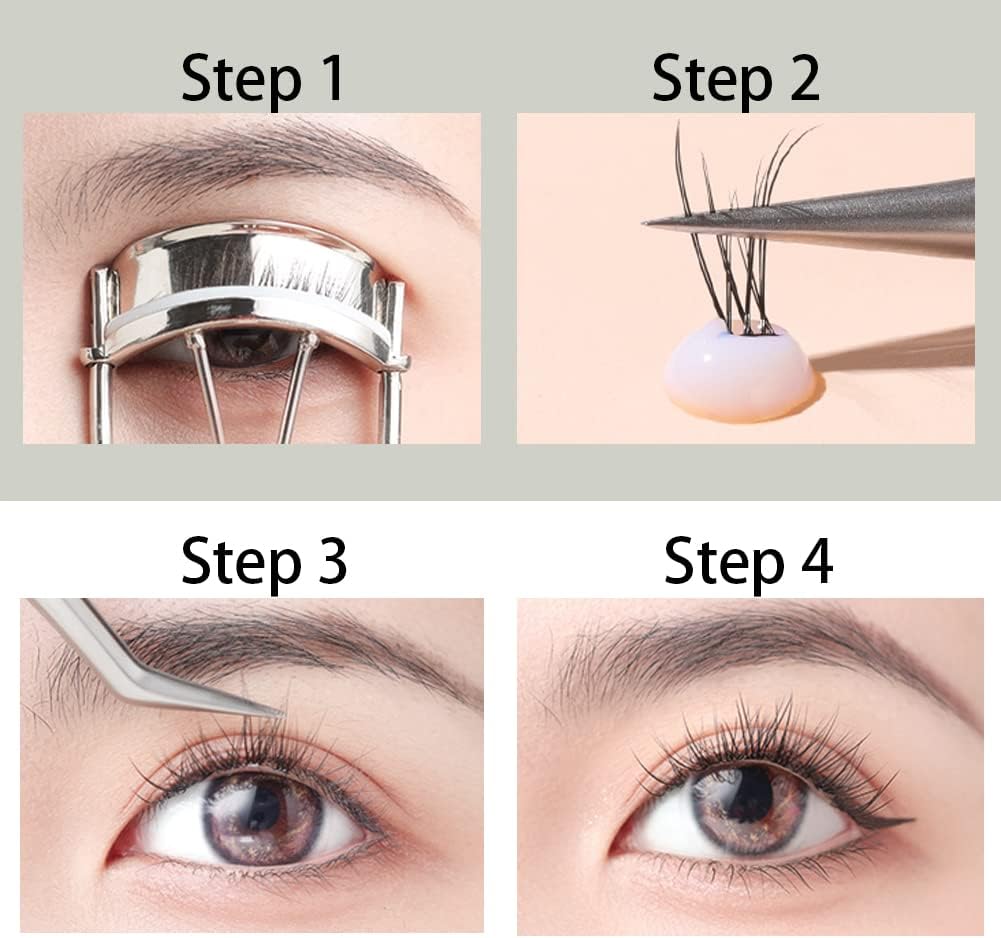 Step 1

Step 2

Step 3

Step 4