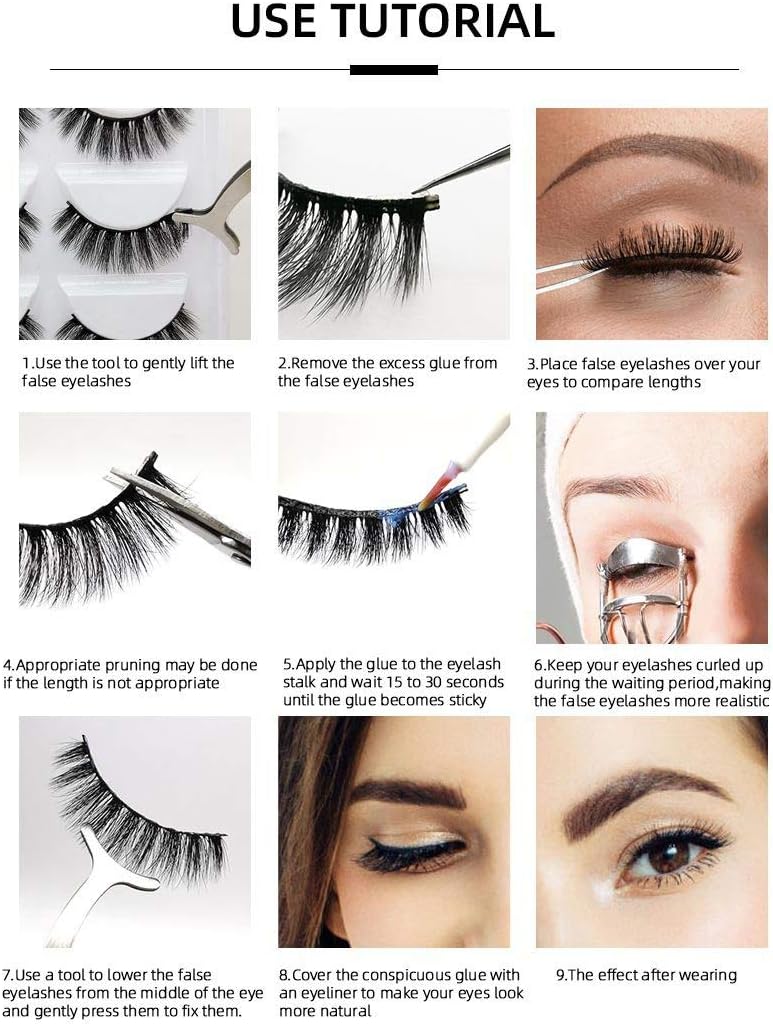 USE TUTORIAL

1.Use the tool to gently lift the false eyelashes

2.Remove the excess glue from the false eyelashes

3.Place false eyelashes over your eyes to compare lengths

4.Appropriate pruning may be done if the length is not appropriate

5.Apply the glue to the eyelash stalk and wait 15 to 30 seconds until the glue becomes sticky

6.Keep your eyelashes curled up during the waiting period,making the false eyelashes more realistic

7.Use a tool to lower the false eyelashes from the middle of the eye and gently press them to fix them.

8.Cover the conspicuous glue with an eyeliner to make your eyes look more natural

9.The effect after wearing