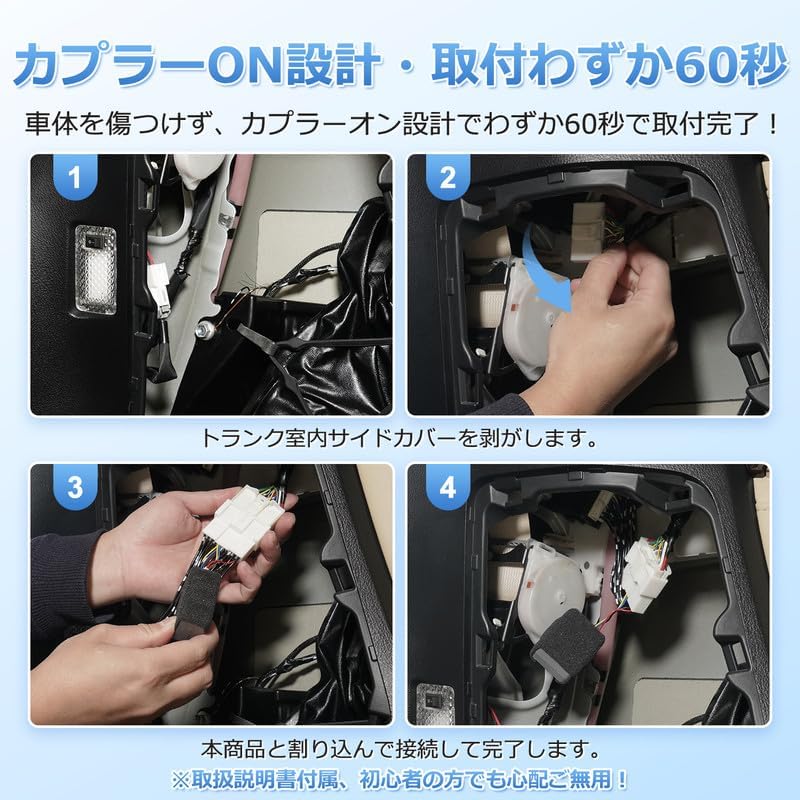 カプラーON設計・取付わずか60秒

車体を傷つけず、カプラーオン設計でわずか60秒で取付完了！

1

2

トランク室内サイドカバーを剥がします。

3

4

本商品と割り込んで接続して完了します。

※取扱説明書付属、初心者の方でも心配ご無用！